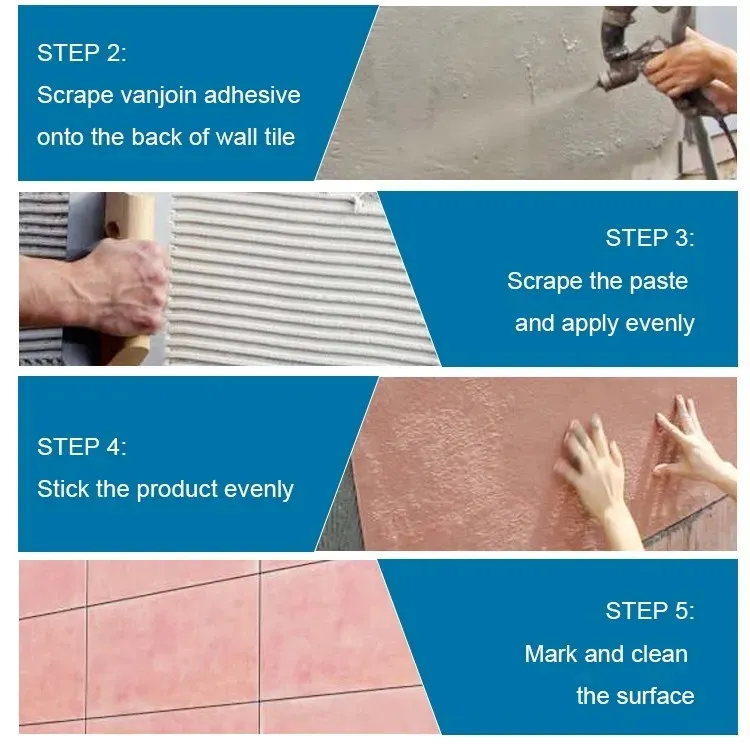 STEP 2:
Scrape vanjoin adhesive onto the back of wall tile

STEP 3:
Scrape the paste and apply evenly

STEP 4:
Stick the product evenly

STEP 5:
Mark and clean the surface