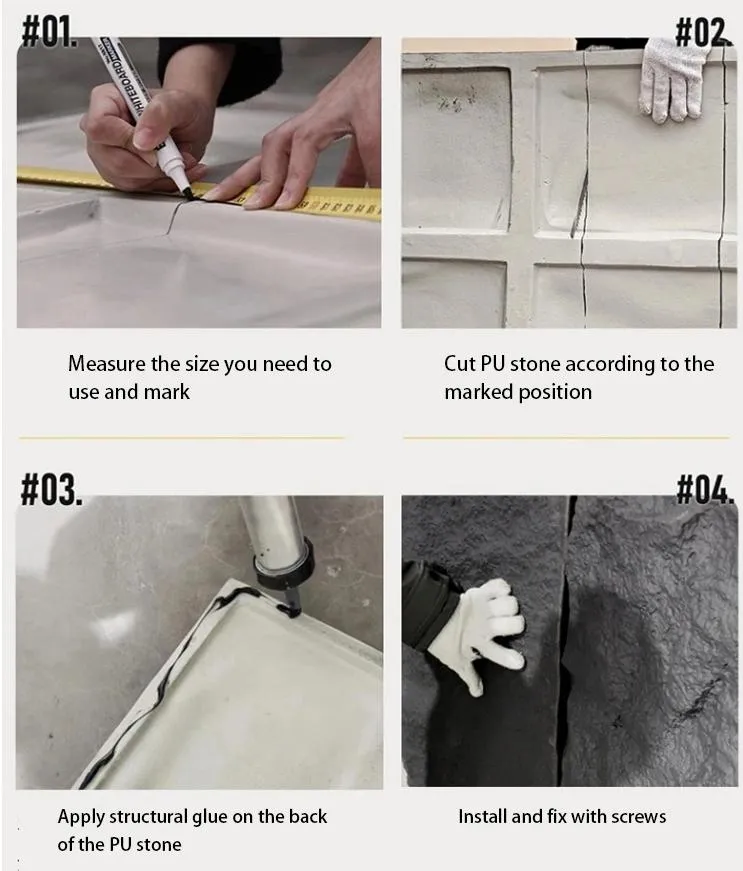 #01.

WHITEBOARD

Measure the size you need to use and mark

#02.

Cut PU stone according to the marked position

#03.

Apply structural glue on the back of the PU stone

#04.

Install and fix with screws