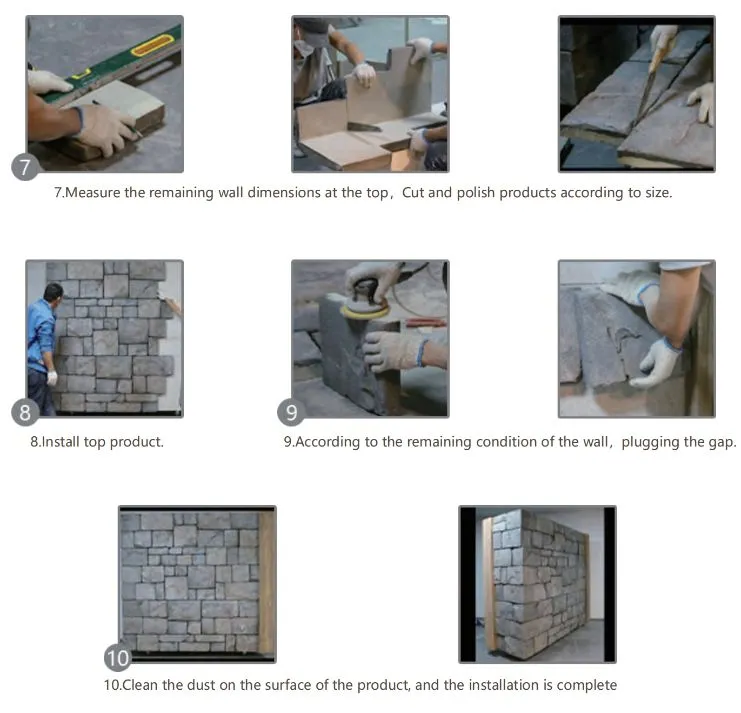 7

7.Measure the remaining wall dimensions at the top，Cut and polish products according to size.

8

9

8.Install top product.

9.According to the remaining condition of the wall，plugging the gap.

10

10.Clean the dust on the surface of the product, and the installation is complete