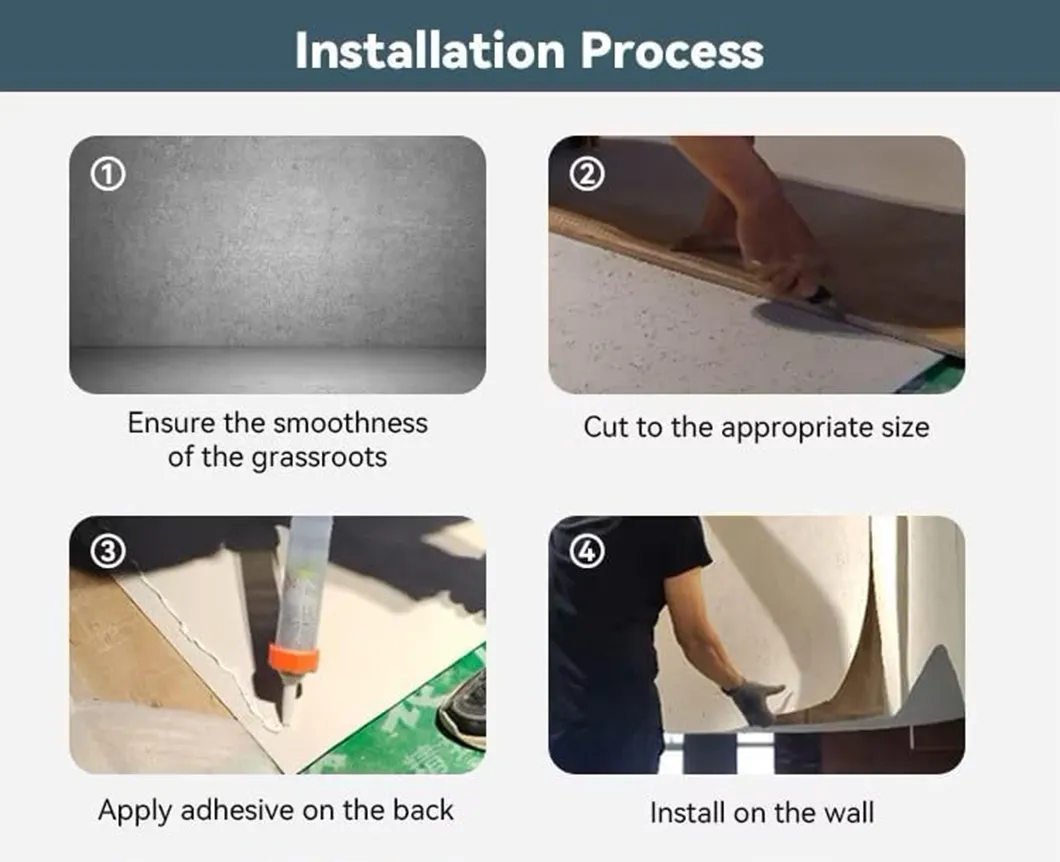 Installation Process

①

Ensure the smoothness of the grassroots

②

Cut to the appropriate size

③

Apply adhesive on the back

④

Install on the wall