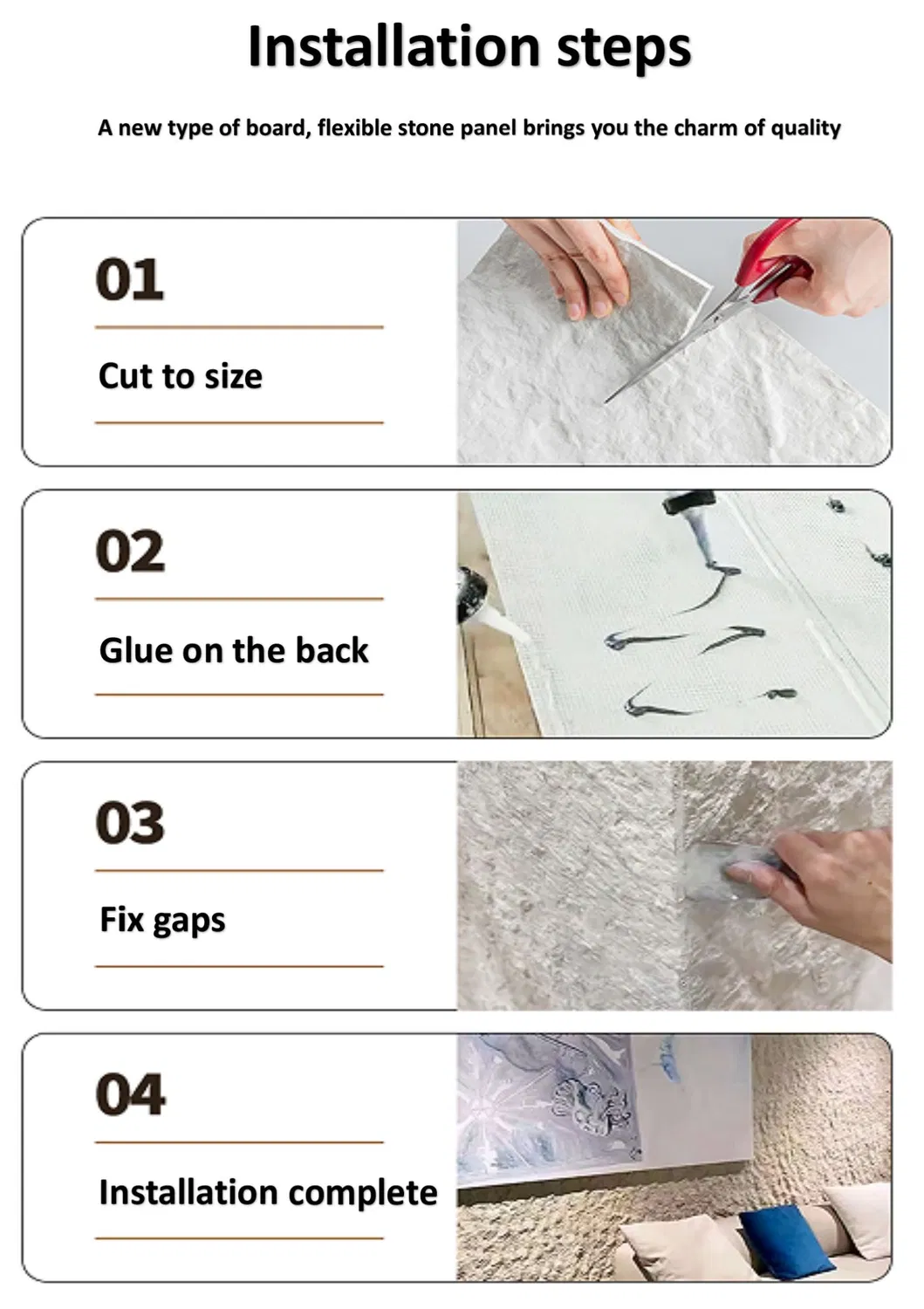 Installation steps

A new type of board, flexible stone panel brings you the charm of quality

01

Cut to size

02

Glue on the back

03

Fix gaps

04

Installation complete