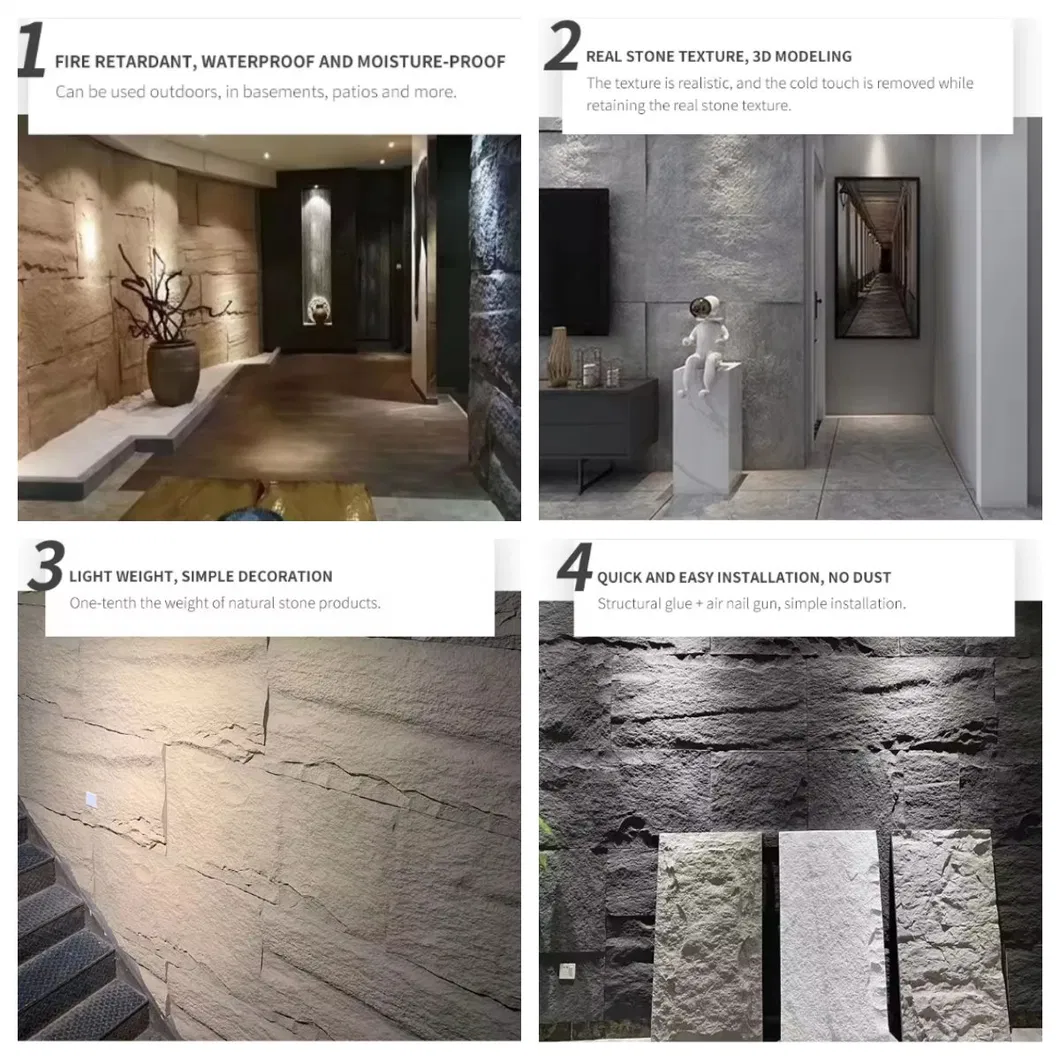 1 FIRE RETARDANT, WATERPROOF AND MOISTURE-PROOF
Can be used outdoors, in basements, patios and more.

2 REAL STONE TEXTURE, 3D MODELING
The texture is realistic, and the cold touch is removed while retaining the real stone texture.

3 LIGHT WEIGHT, SIMPLE DECORATION
One-tenth the weight of natural stone products.

4 QUICK AND EASY INSTALLATION, NO DUST
Structural glue + air nail gun, simple installation.