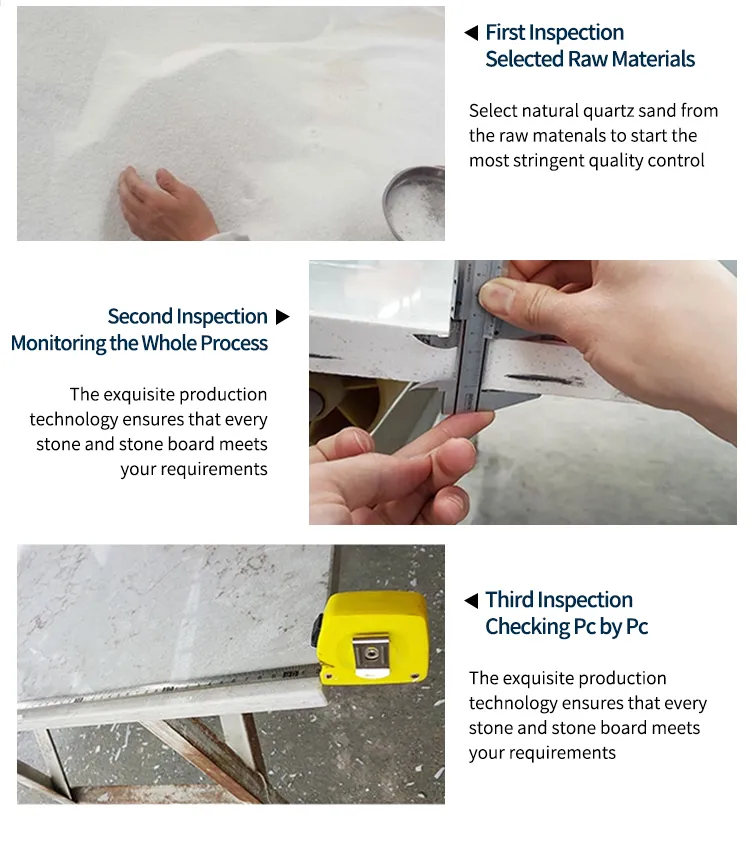 ◀ First Inspection
Selected Raw Materials

Select natural quartz sand from the raw matenals to start the most stringent quality control

Second Inspection ▶
Monitoring the Whole Process

The exquisite production technology ensures that every stone and stone board meets your requirements

◀ Third Inspection
Checking Pc by Pc

The exquisite production technology ensures that every stone and stone board meets your requirements