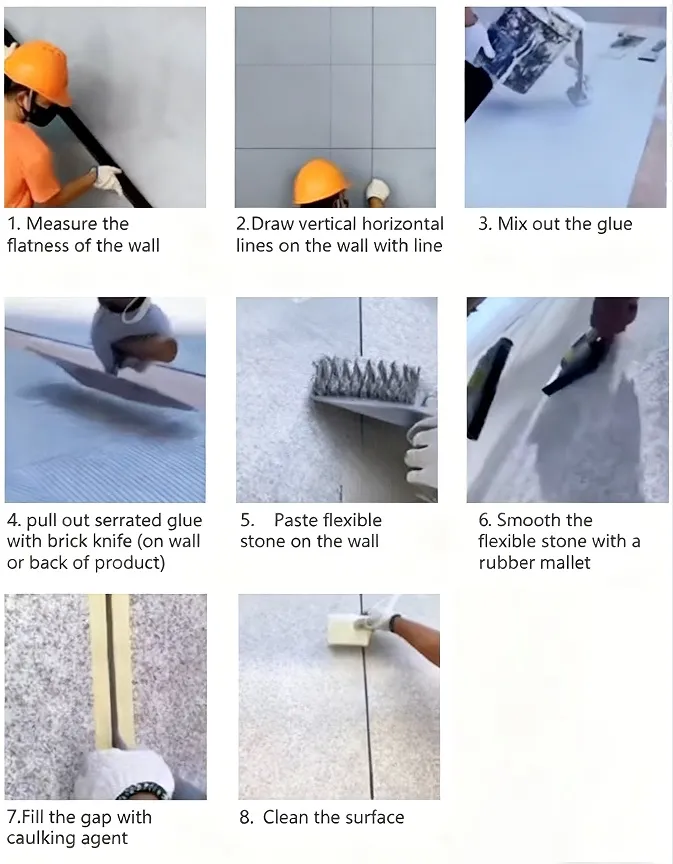 1. Measure the flatness of the wall

2.Draw vertical horizontal lines on the wall with line

3. Mix out the glue

4. pull out serrated glue with brick knife (on wall or back of product)

5. Paste flexible stone on the wall

6. Smooth the flexible stone with a rubber mallet

7.Fill the gap with caulking agent

8. Clean the surface