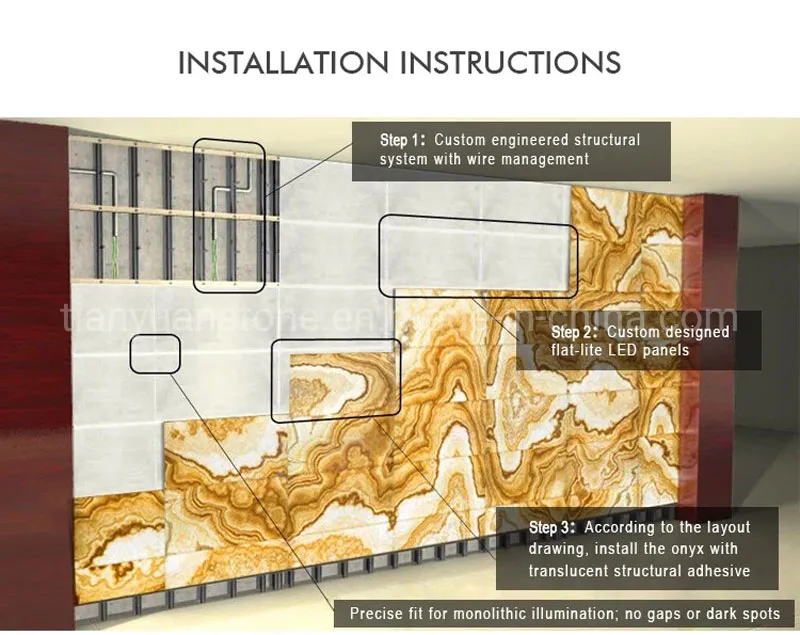 INSTALLATION INSTRUCTIONS

Step 1: Custom engineered structural system with wire management

tianyuanstone.en.made-in-china.com

Step 2: Custom designed flat-lite LED panels

Step 3: According to the layout drawing, install the onyx with translucent structural adhesive

Precise fit for monolithic illumination; no gaps or dark spots