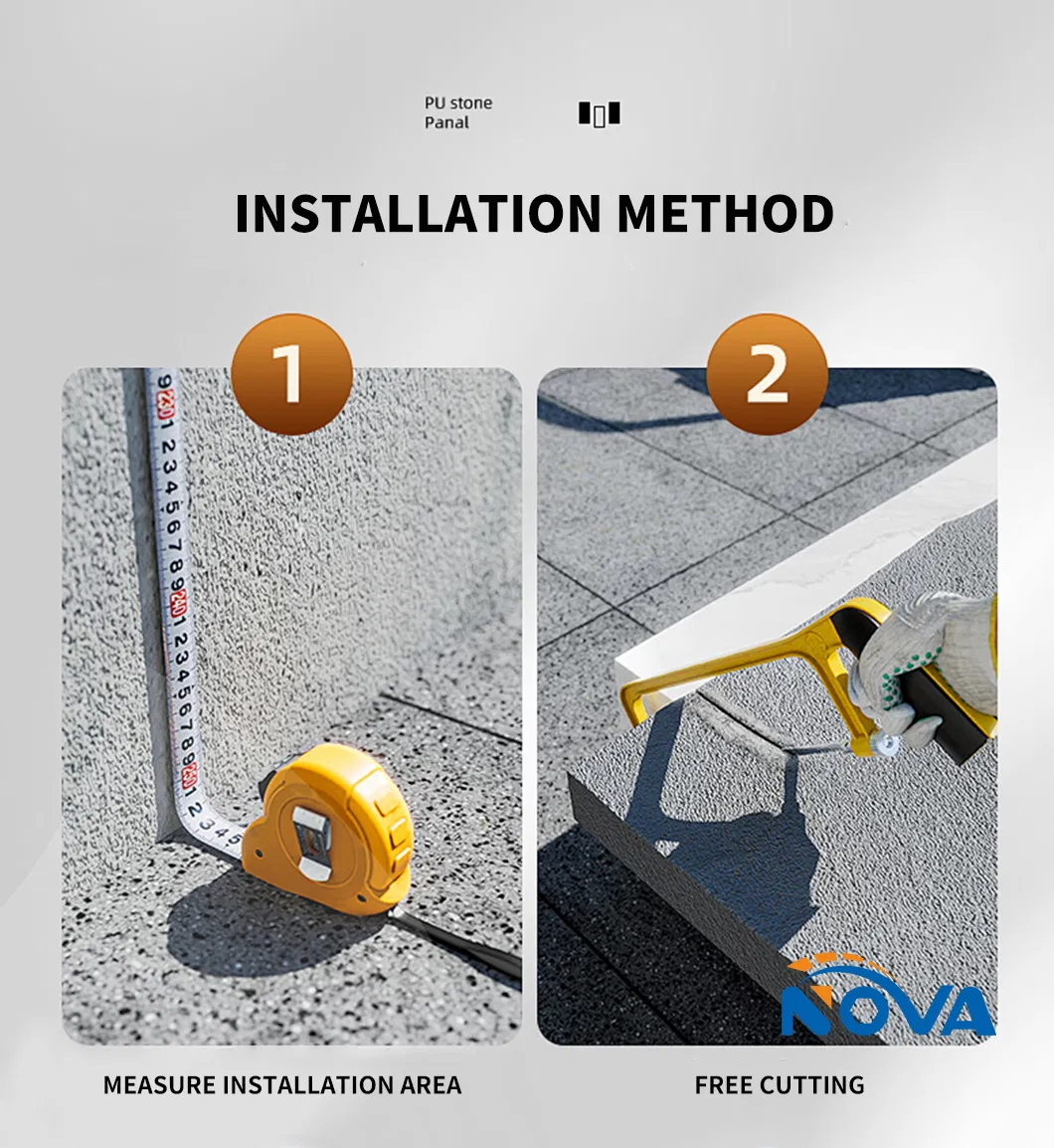 PU stone
Panal

INSTALLATION METHOD

1

2

NOVA

MEASURE INSTALLATION AREA

FREE CUTTING