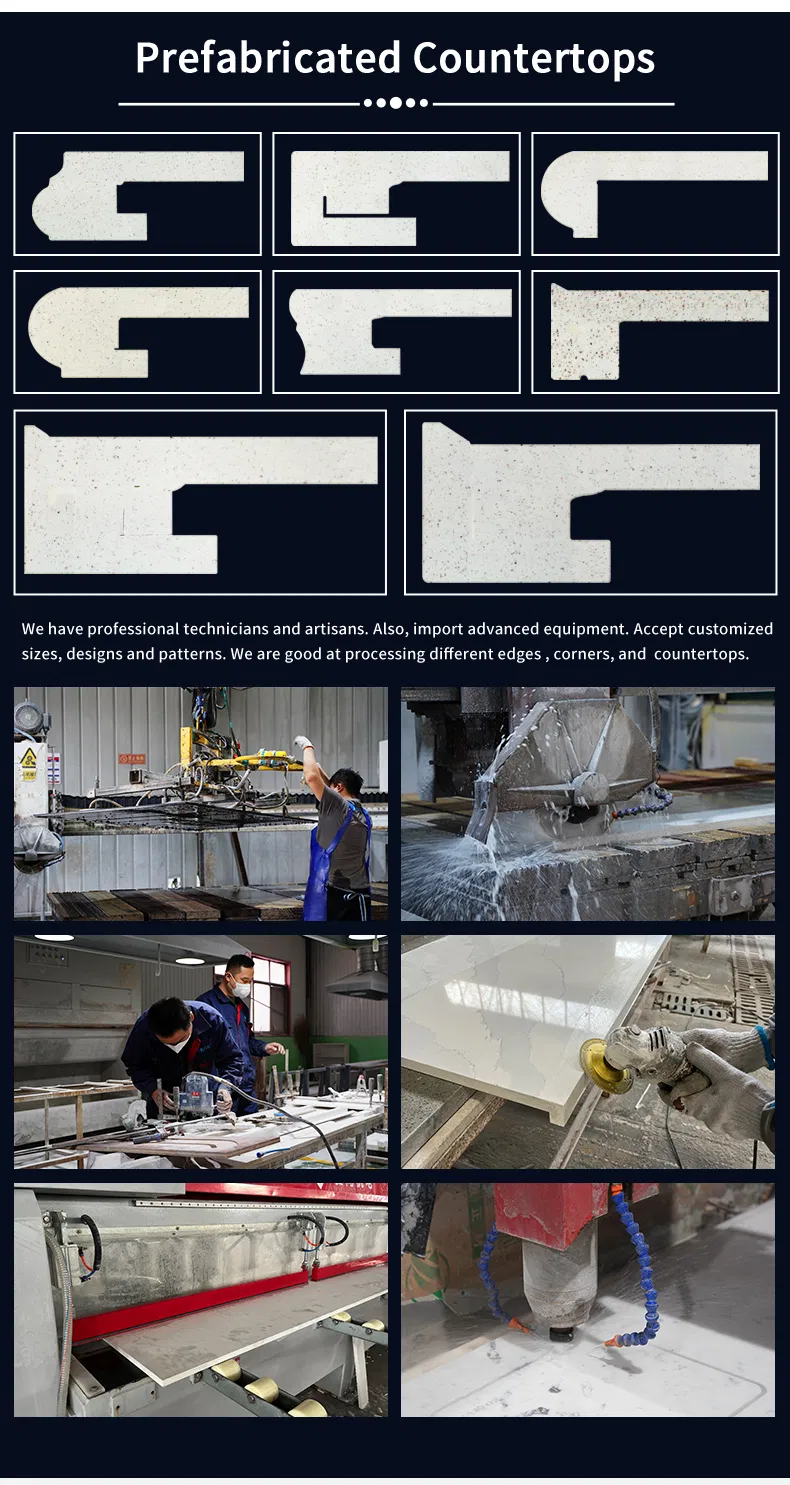 Prefabricated Countertops

We have professional technicians and artisans. Also, import advanced equipment. Accept customized sizes, designs and patterns. We are good at processing different edges , corners, and countertops.