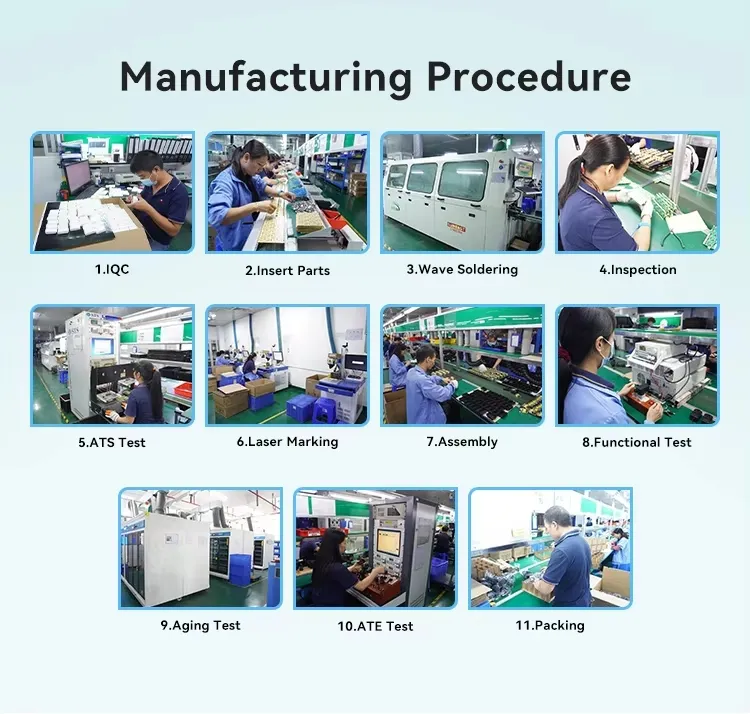 Manufacturing Procedure

1.IQC

2.Insert Parts

3.Wave Soldering

4.Inspection

5.ATS Test

6.Laser Marking

7.Assembly

8.Functional Test

9.Aging Test

10.ATE Test

11.Packing