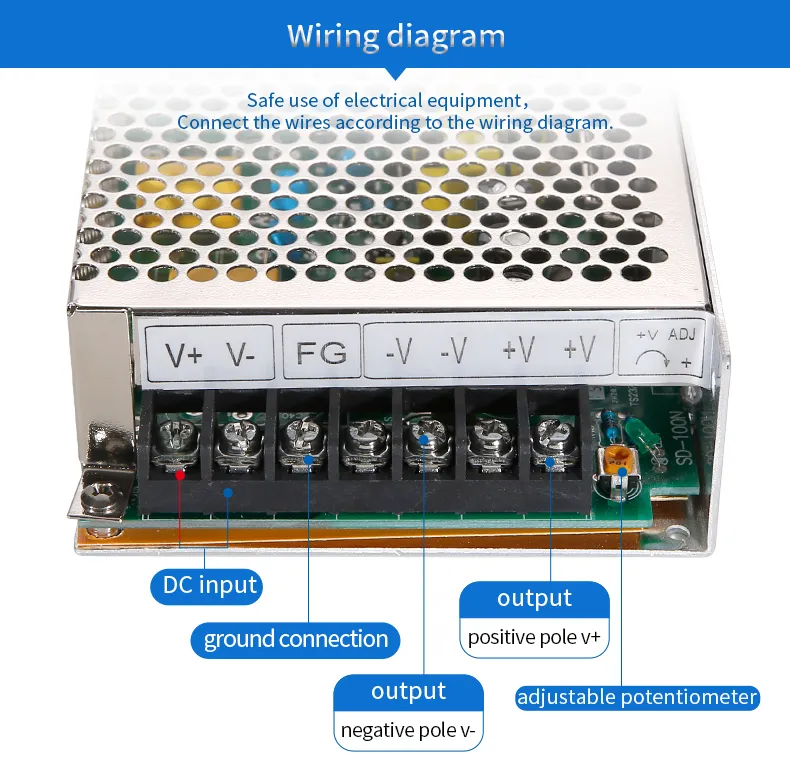 Wiring diagram

Safe use of electrical equipment，
Connect the wires according to the wiring diagram.

V+ V- FG -V -V +V +V +V ADJ +

SD-100N

DC input

ground connection

output
negative pole v-

output
positive pole v+

adjustable potentiometer