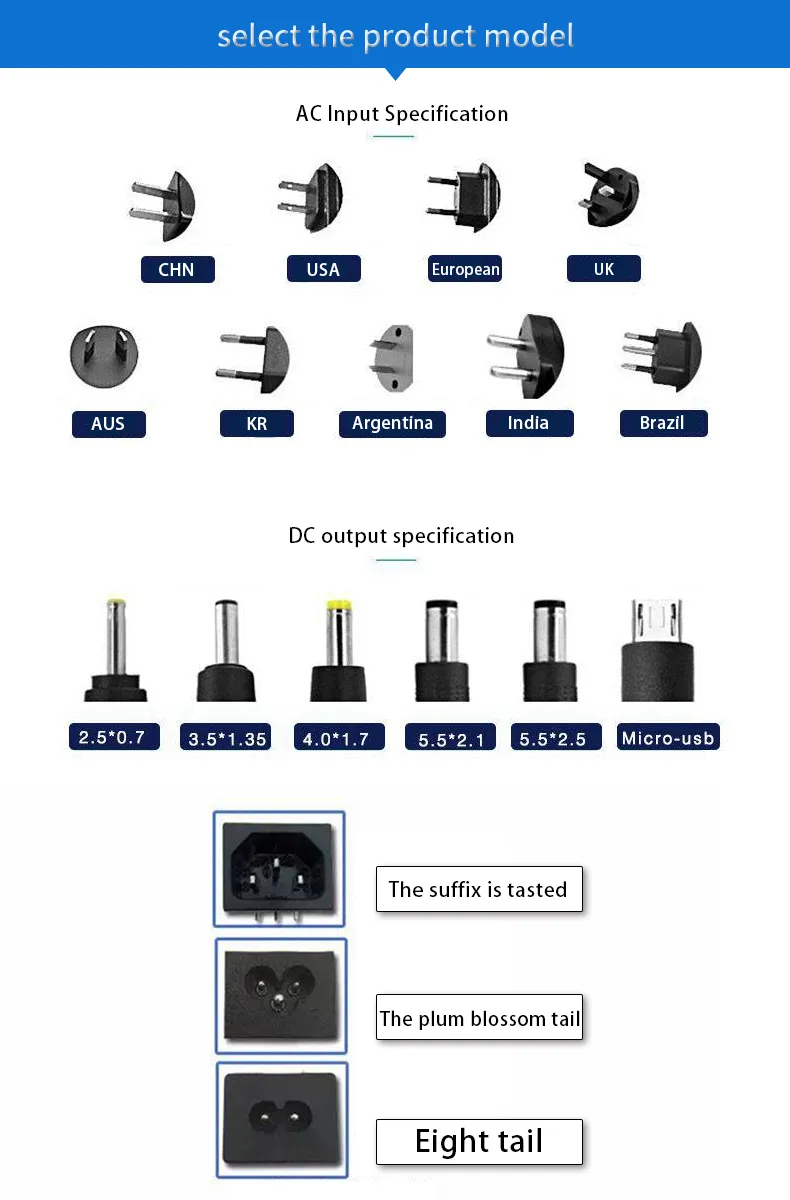 select the product model

AC Input Specification

CHN
USA
European
UK

AUS
KR
Argentina
India
Brazil

DC output specification

2.5*0.7
3.5*1.35
4.0*1.7
5.5*2.1
5.5*2.5
Micro-usb

The suffix is tasted

The plum blossom tail

Eight tail