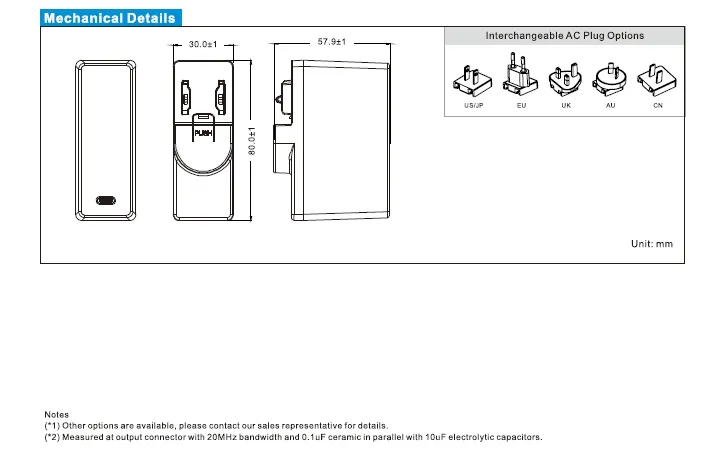 Mechanical Details

30.0±1

57.9±1

80.0±1

PUSH

Interchangeable AC Plug Options

US/JP EU UK AU CN

Unit: mm

Notes
(*1) Other options are available, please contact our sales representative for details.
(*2) Measured at output connector with 20MHz bandwidth and 0.1uF ceramic in parallel with 10uF electrolytic capacitors.