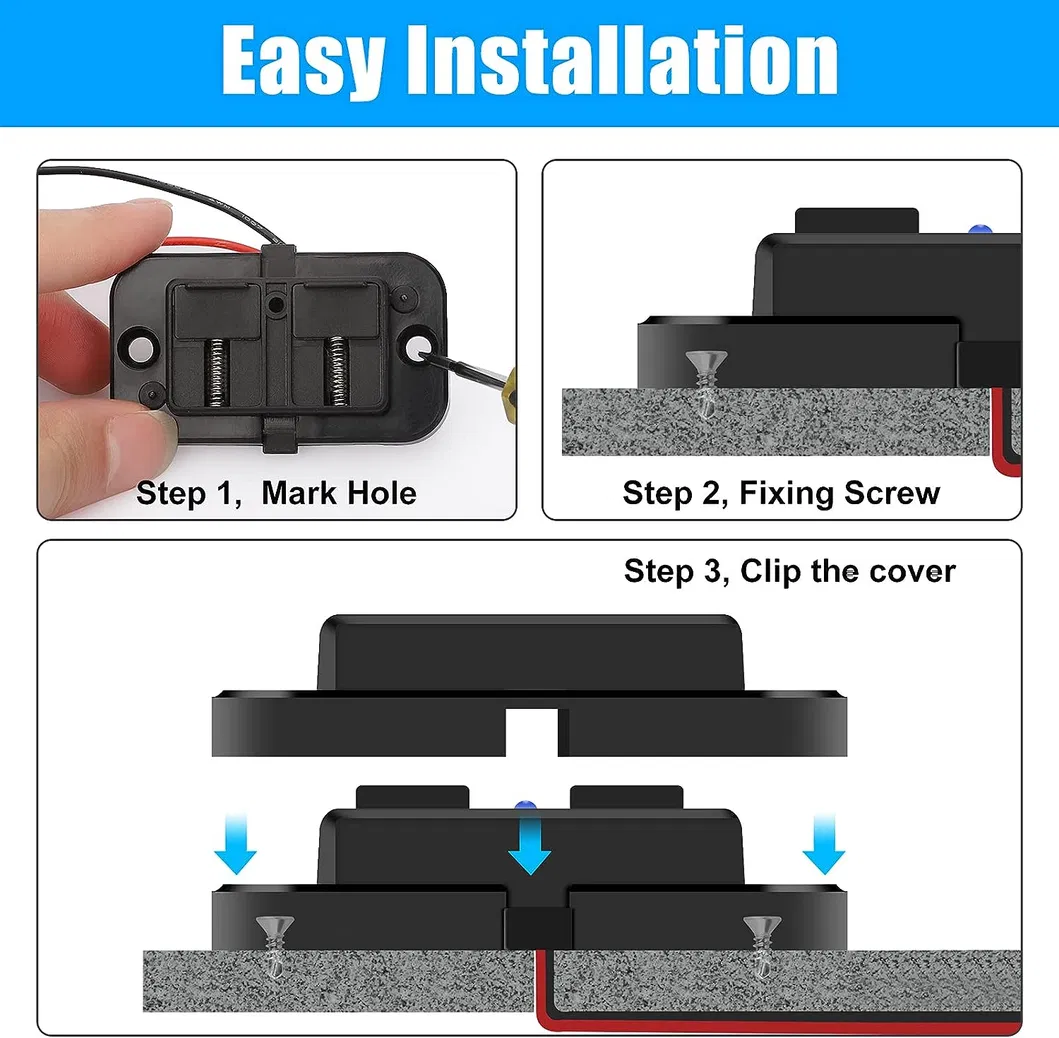 Easy Installation

Step 1,  Mark Hole

Step 2, Fixing Screw

Step 3, Clip the cover