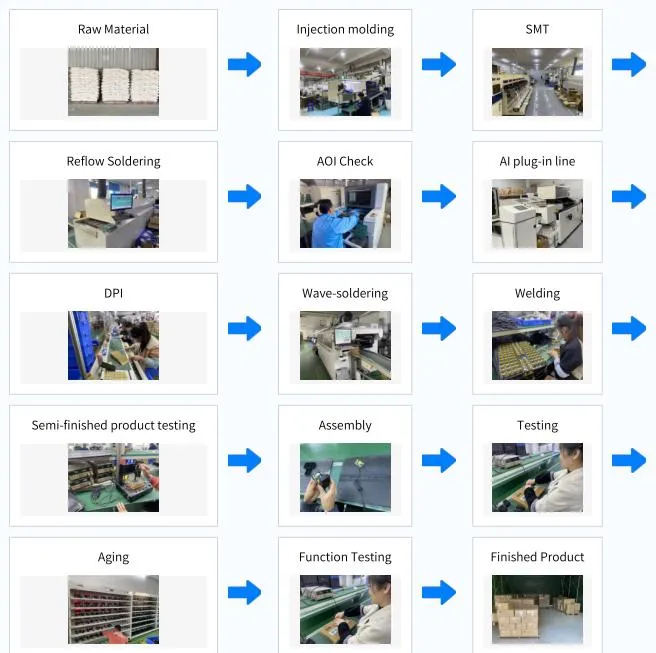 Raw Material

Injection molding

SMT

Reflow Soldering

AOI Check

AI plug-in line

DPI

Wave-soldering

Welding

Semi-finished product testing

Assembly

Testing

Aging

Function Testing

Finished Product