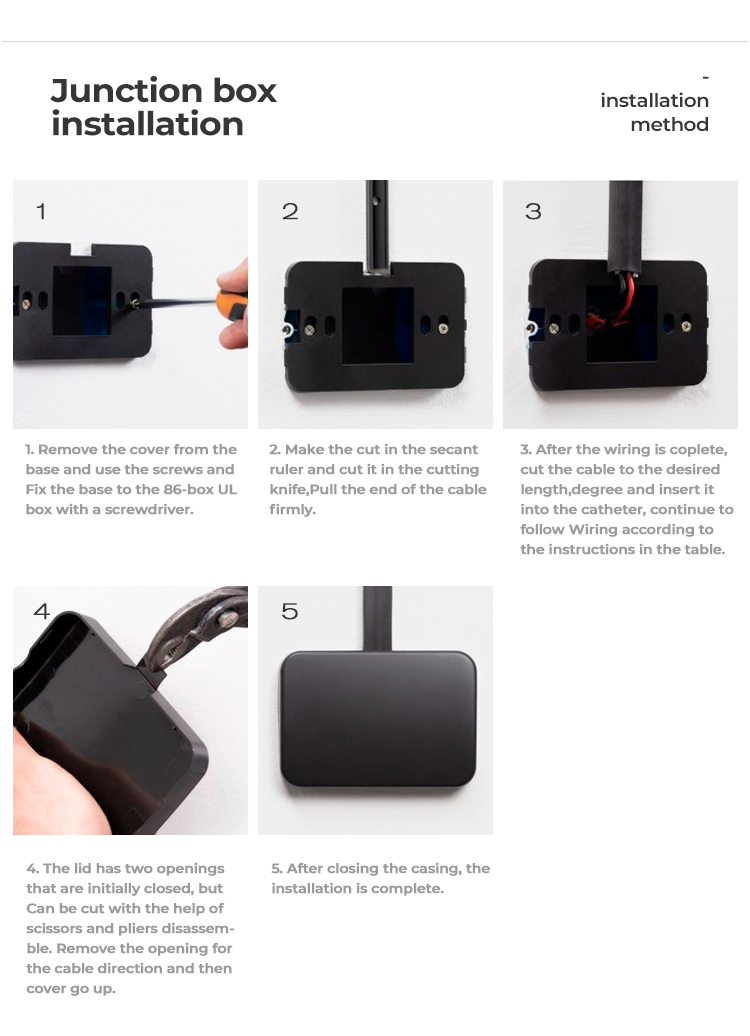 Junction box installation

-
installation method

1

2

3

1. Remove the cover from the base and use the screws and Fix the base to the 86-box UL box with a screwdriver.

2. Make the cut in the secant ruler and cut it in the cutting knife,Pull the end of the cable firmly.

3. After the wiring is coplete, cut the cable to the desired length,degree and insert it into the catheter, continue to follow Wiring according to the instructions in the table.

4

5

4. The lid has two openings that are initially closed, but Can be cut with the help of scissors and pliers disassemble. Remove the opening for the cable direction and then cover go up.

5. After closing the casing, the installation is complete.