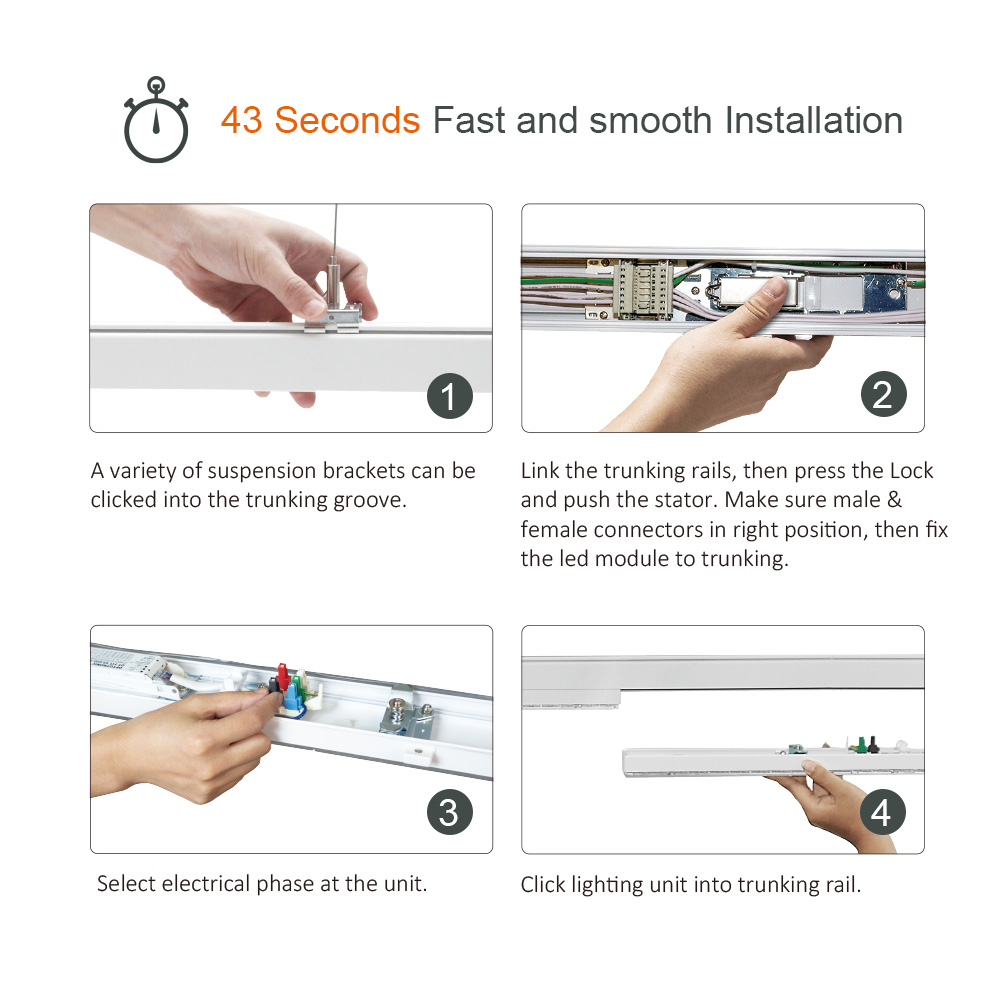 43 Seconds Fast and smooth Installation

1

A variety of suspension brackets can be clicked into the trunking groove.

2

Link the trunking rails, then press the Lock and push the stator. Make sure male & female connectors in right position, then fix the led module to trunking.

3

Select electrical phase at the unit.

4

Click lighting unit into trunking rail.