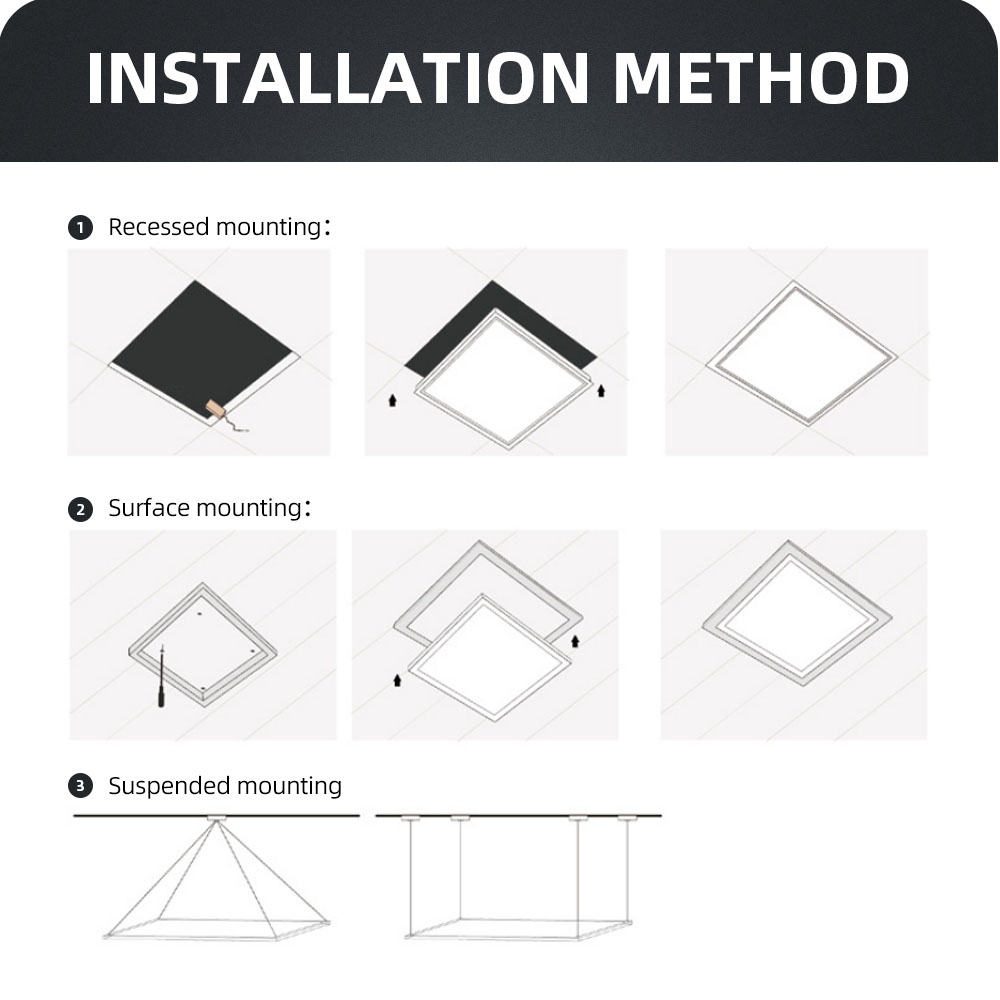 INSTALLATION METHOD

1 Recessed mounting:

2 Surface mounting:

3 Suspended mounting