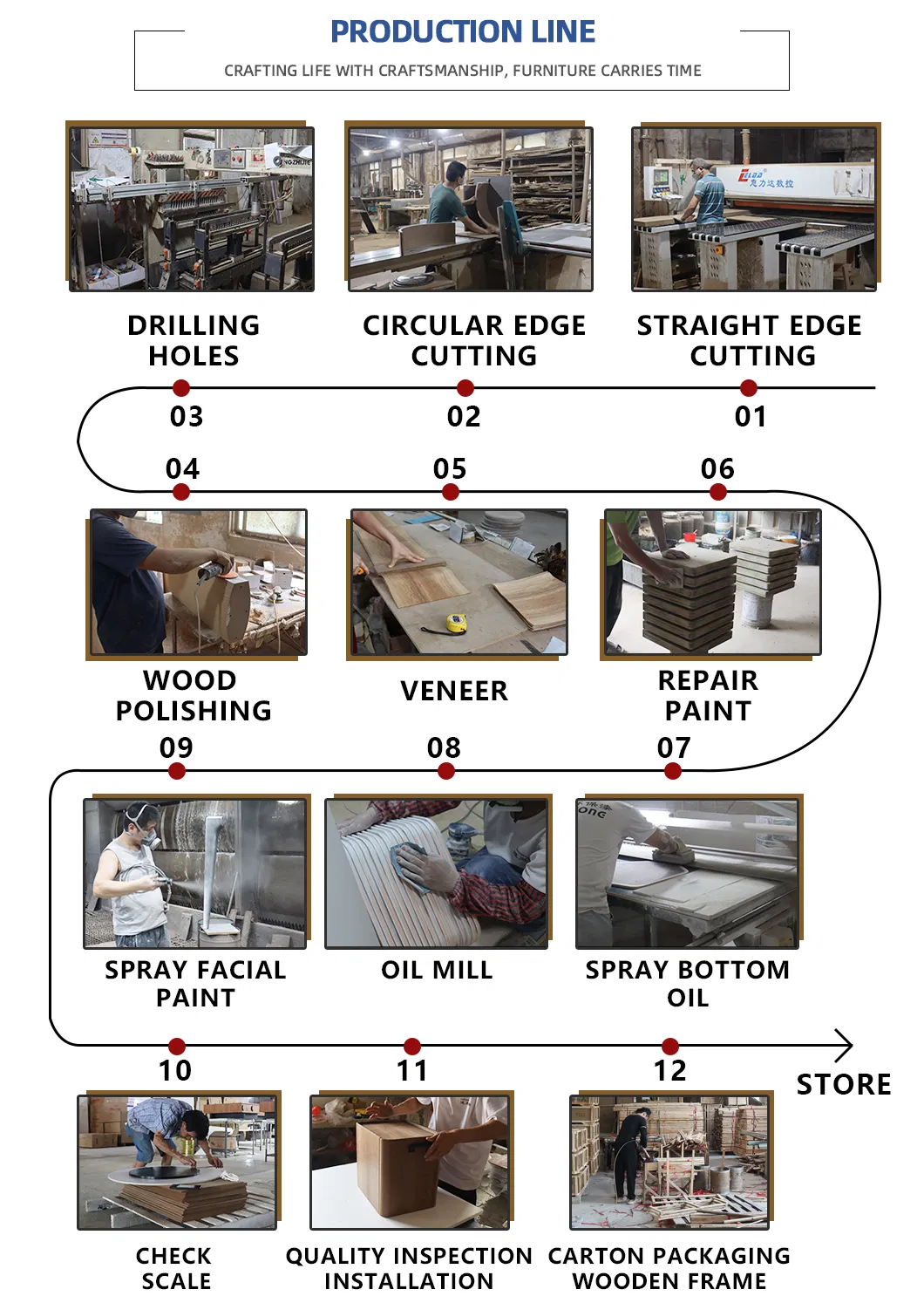 PRODUCTION LINE

CRAFTING LIFE WITH CRAFTSMANSHIP, FURNITURE CARRIES TIME

DRILLING HOLES

CIRCULAR EDGE CUTTING

STRAIGHT EDGE CUTTING

03

02

01

04

05

06

WOOD POLISHING

VENEER

REPAIR PAINT

09

08

07

SPRAY FACIAL PAINT

OIL MILL

SPRAY BOTTOM OIL

10

11

12

STORE

CHECK SCALE

QUALITY INSPECTION INSTALLATION

CARTON PACKAGING WOODEN FRAME