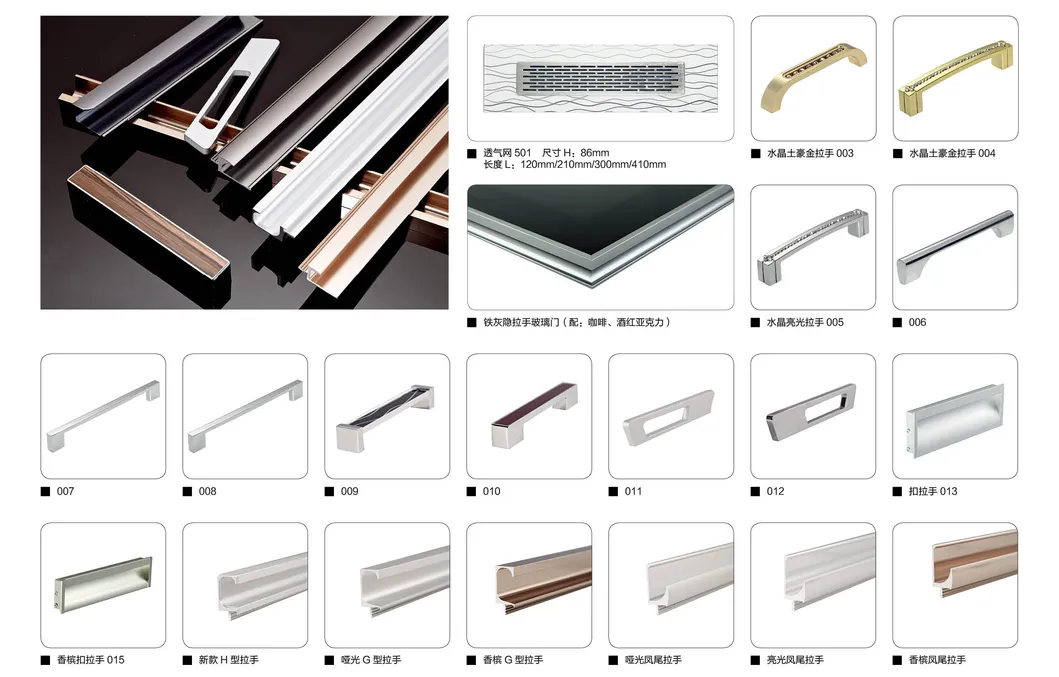 ■ 透气网 501 尺寸 H：86mm
长度 L：120mm/210mm/300mm/410mm

■ 水晶土豪金拉手 003

■ 水晶土豪金拉手 004

■ 铁灰隐拉手玻璃门（配：咖啡、酒红亚克力）

■ 水晶亮光拉手 005

■ 006

■ 007

■ 008

■ 009

■ 010

■ 011

■ 012

■ 扣拉手 013

■ 香槟扣拉手 015

■ 新款 H 型拉手

■ 哑光 G 型拉手

■ 香槟 G 型拉手

■ 哑光凤尾拉手

■ 亮光凤尾拉手

■ 香槟凤尾拉手