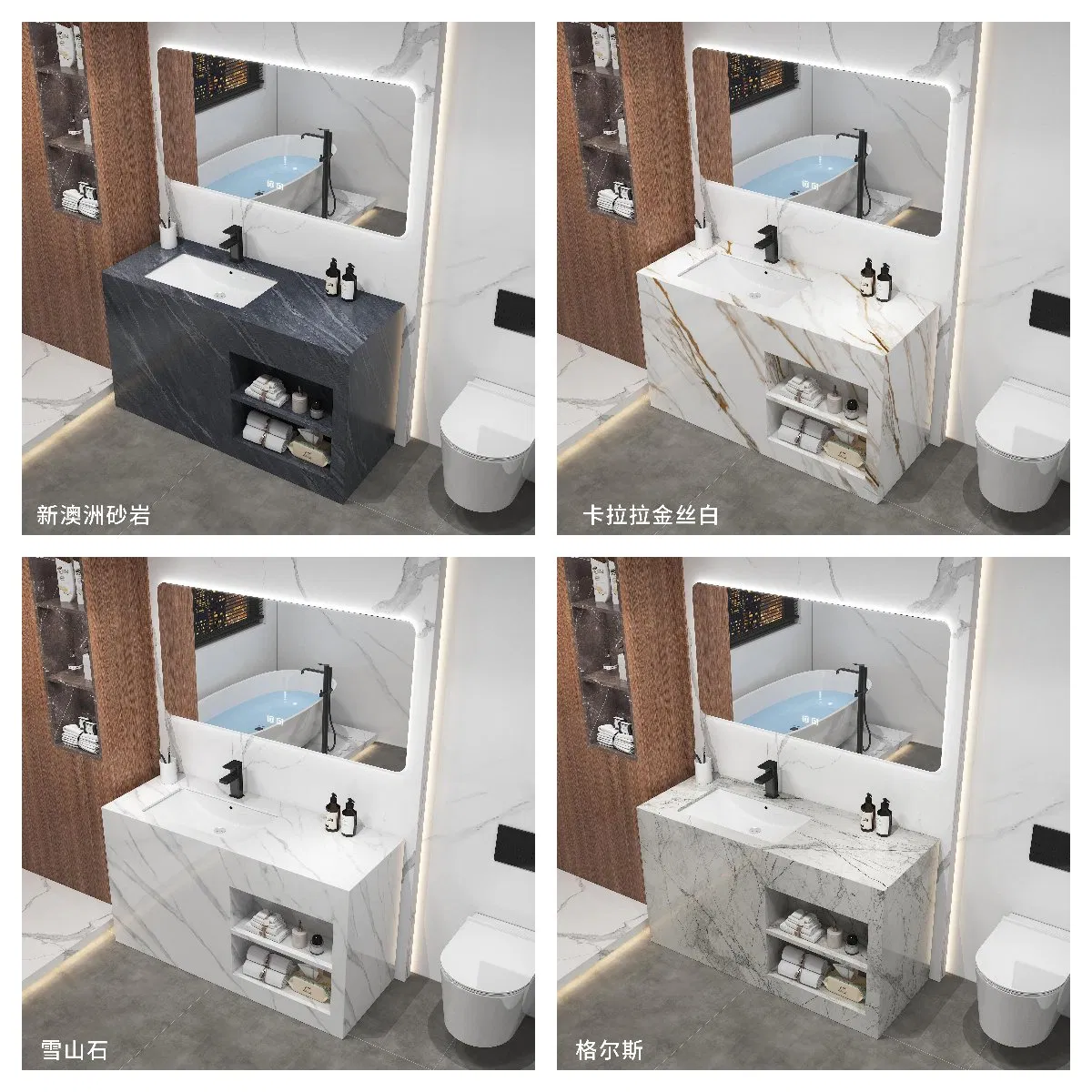 新澳洲砂岩

卡拉拉金丝白

雪山石

格尔斯