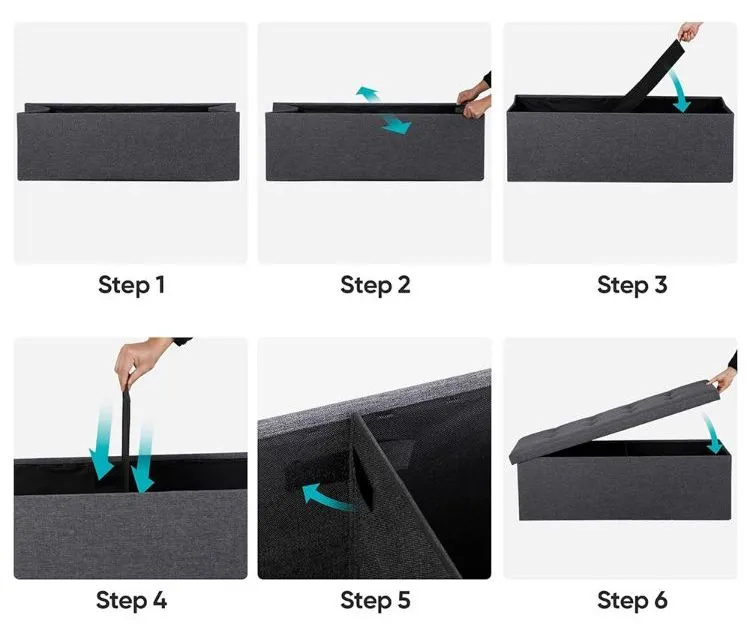 Step 1

Step 2

Step 3

Step 4

Step 5

Step 6