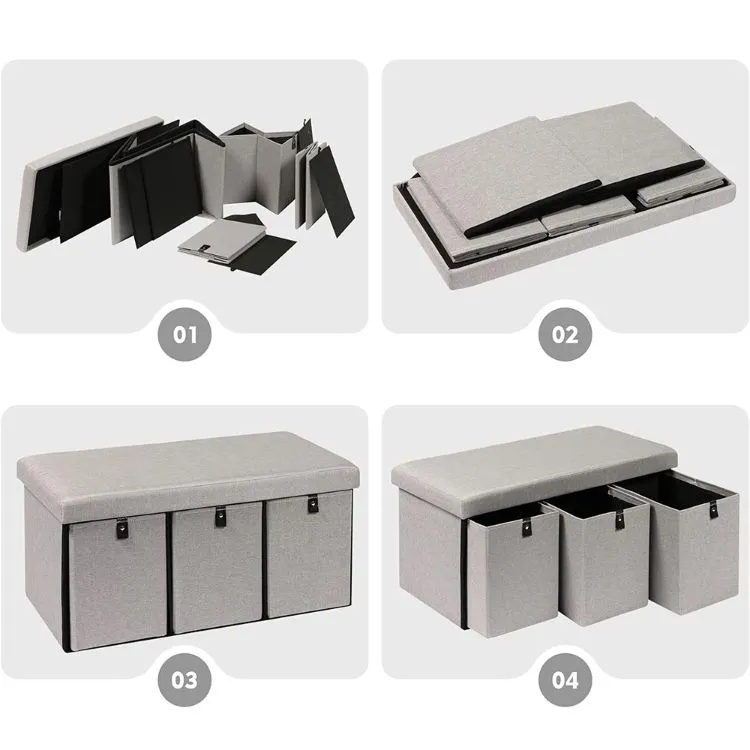 01

02

03

04