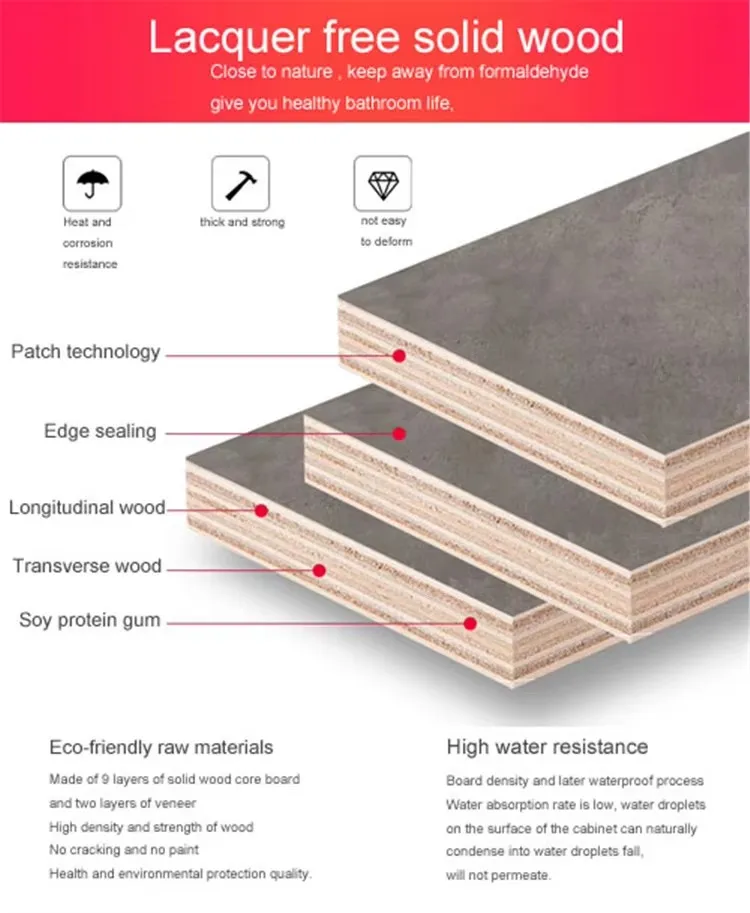 Lacquer free solid wood
Close to nature , keep away from formaldehyde
give you healthy bathroom life,

Heat and corrosion resistance

thick and strong

not easy to deform

Patch technology

Edge sealing

Longitudinal wood

Transverse wood

Soy protein gum

Eco-friendly raw materials
Made of 9 layers of solid wood core board and two layers of veneer
High density and strength of wood
No cracking and no paint
Health and environmental protection quality.

High water resistance
Board density and later waterproof process
Water absorption rate is low, water droplets on the surface of the cabinet can naturally condense into water droplets fall, will not permeate.