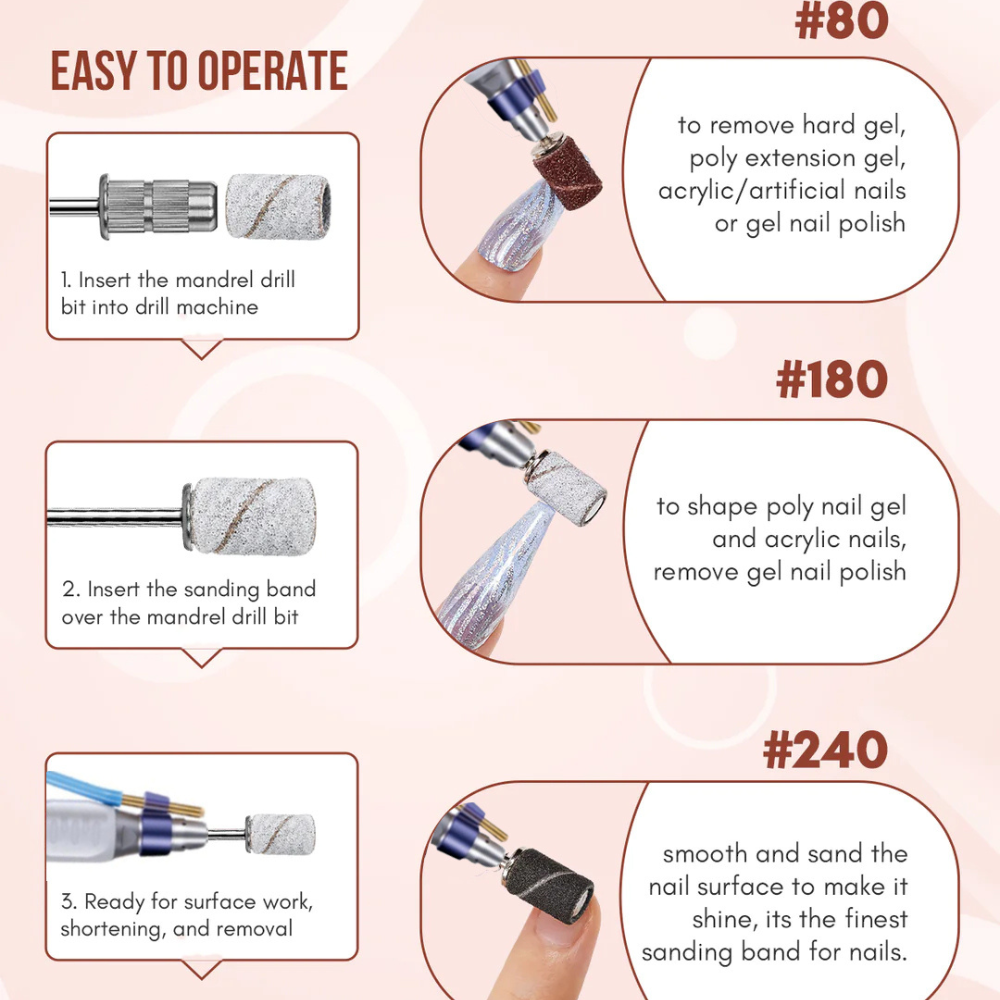 EASY TO OPERATE

1. Insert the mandrel drill bit into drill machine

2. Insert the sanding band over the mandrel drill bit

3. Ready for surface work, shortening, and removal

#80

to remove hard gel, poly extension gel, acrylic/artificial nails or gel nail polish

#180

to shape poly nail gel and acrylic nails, remove gel nail polish

#240

smooth and sand the nail surface to make it shine, its the finest sanding band for nails.