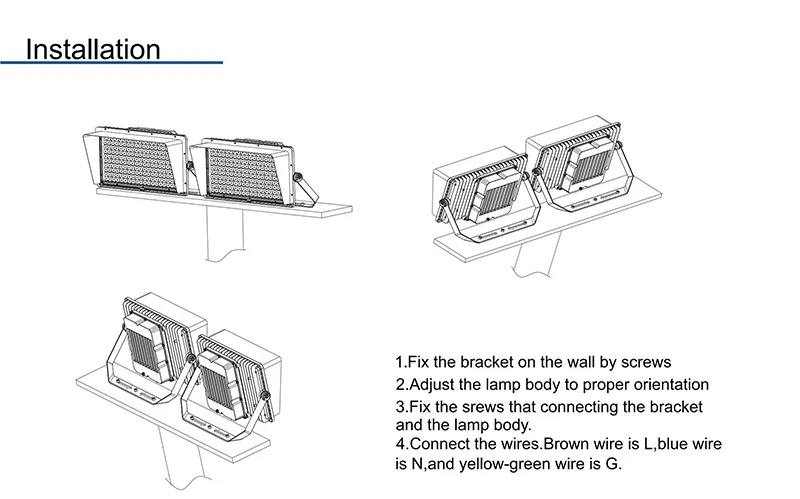 Installation

1.Fix the bracket on the wall by screws
2.Adjust the lamp body to proper orientation
3.Fix the srews that connecting the bracket and the lamp body.
4.Connect the wires.Brown wire is L,blue wire is N,and yellow-green wire is G.