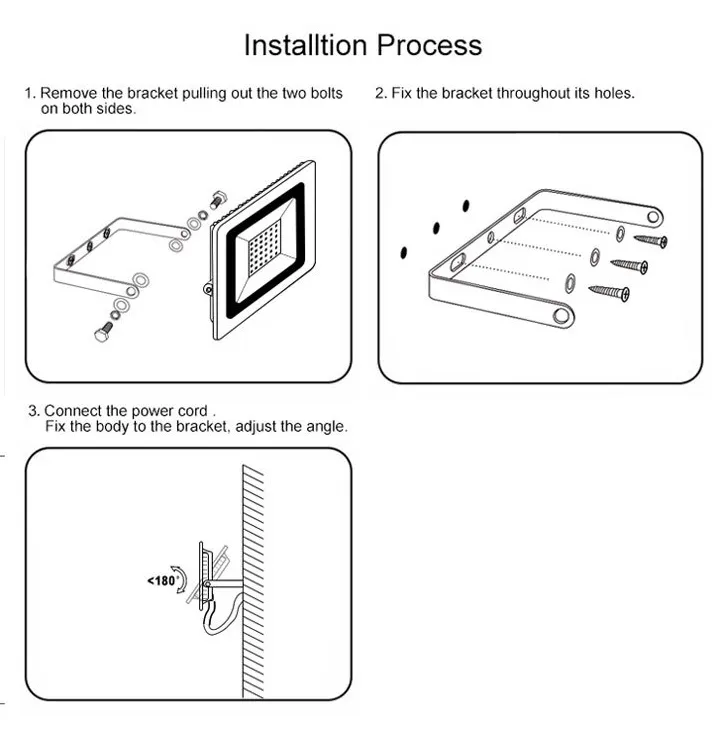 Installtion Process

1. Remove the bracket pulling out the two bolts on both sides.

2. Fix the bracket throughout its holes.

3. Connect the power cord .
Fix the body to the bracket, adjust the angle.

<180°