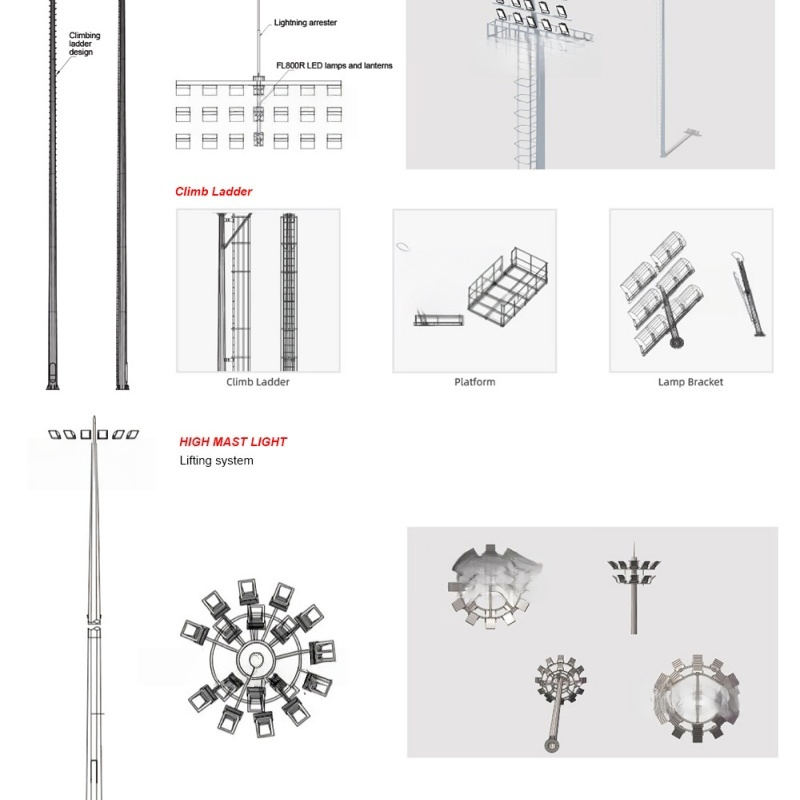 Climbing ladder design

Lightning arrester

FL800R LED lamps and lanterns

Climb Ladder

Climb Ladder

Platform

Lamp Bracket

HIGH MAST LIGHT

Lifting system