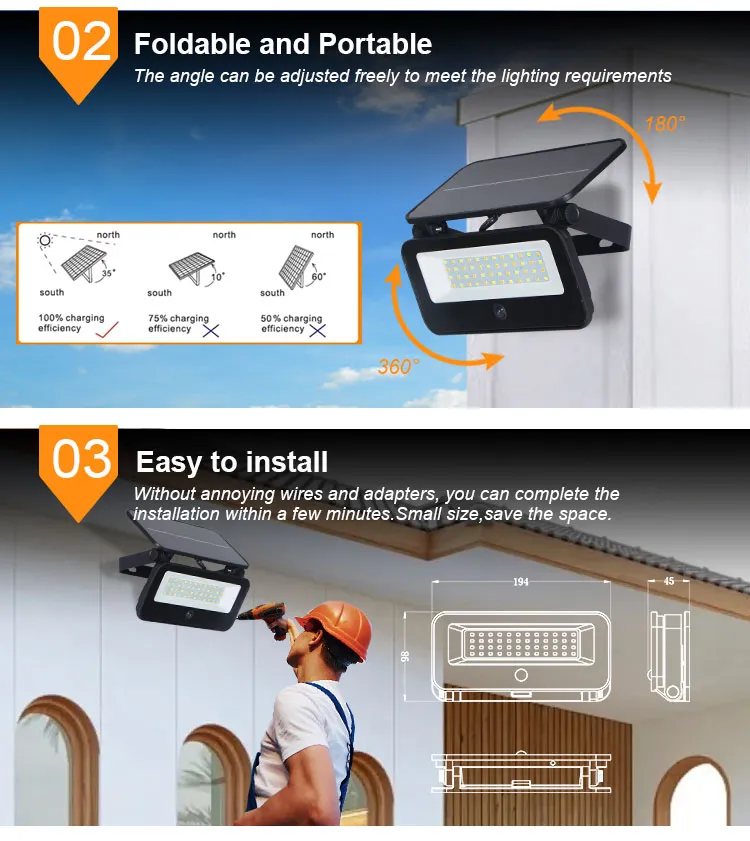 02 Foldable and Portable
The angle can be adjusted freely to meet the lighting requirements

180°

north
35°
south
100% charging efficiency

north
10°
south
75% charging efficiency

north
60°
south
50% charging efficiency

360°

03 Easy to install
Without annoying wires and adapters, you can complete the installation within a few minutes.Small size,save the space.

194
45
98