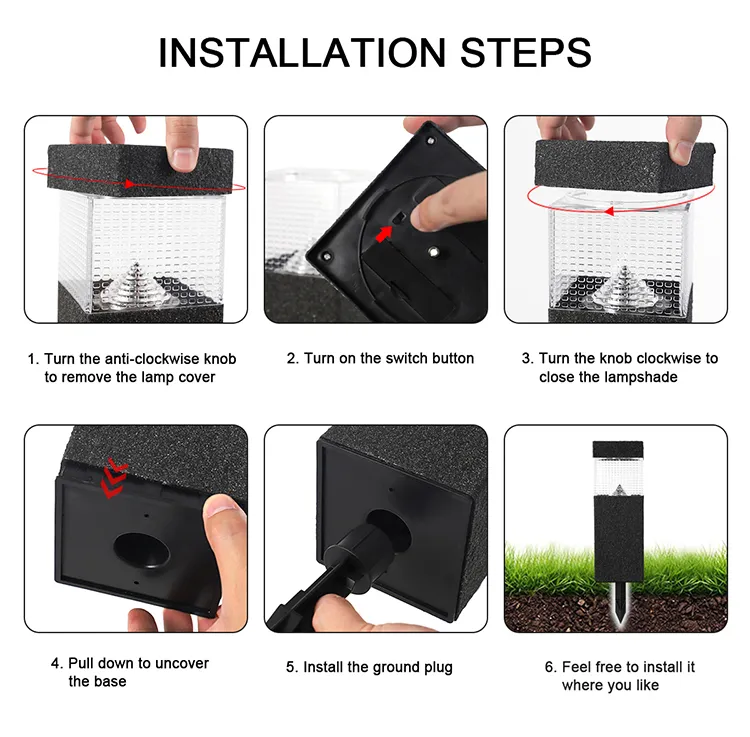 INSTALLATION STEPS

1. Turn the anti-clockwise knob to remove the lamp cover

2. Turn on the switch button

3. Turn the knob clockwise to close the lampshade

4. Pull down to uncover the base

5. Install the ground plug

6. Feel free to install it where you like