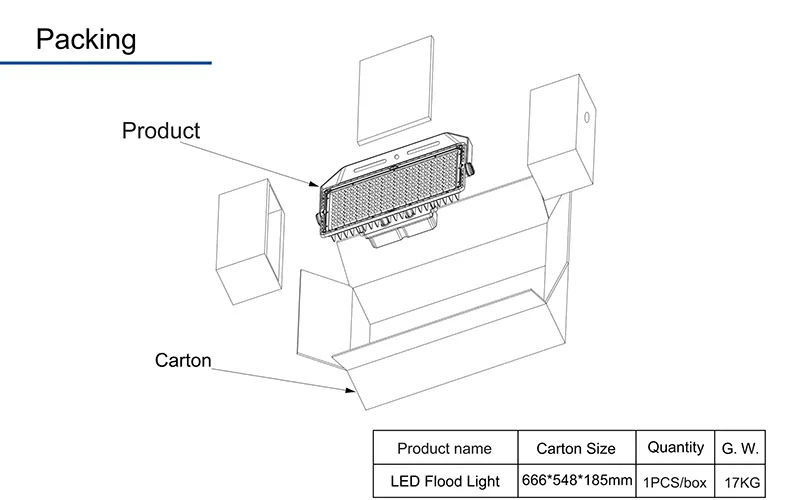 Packing

Product

Carton

| Product name | Carton Size | Quantity | G. W. |
|---|---|---|---|
| LED Flood Light | 666*548*185mm | 1PCS/box | 17KG |