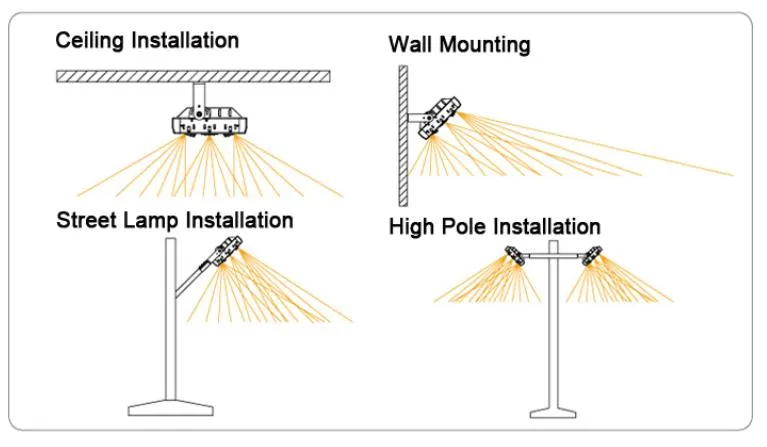 Ceiling Installation

Wall Mounting

Street Lamp Installation

High Pole Installation