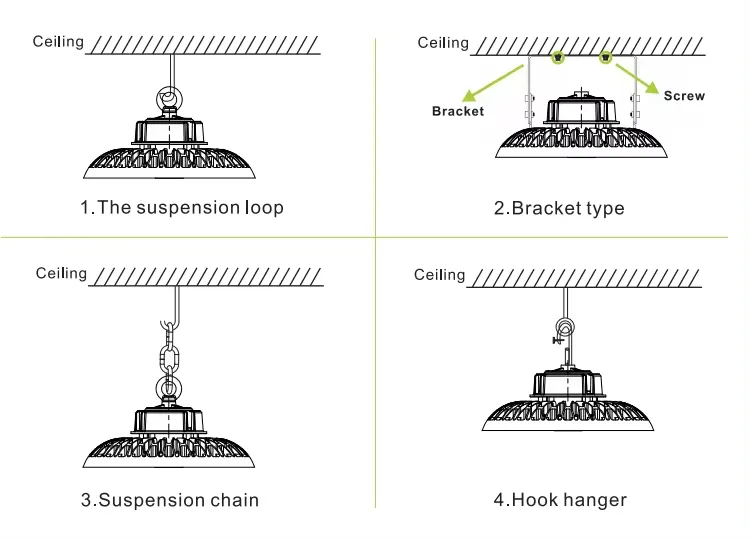 Ceiling

1.The suspension loop

Ceiling

Bracket

Screw

2.Bracket type

Ceiling

3.Suspension chain

Ceiling

4.Hook hanger