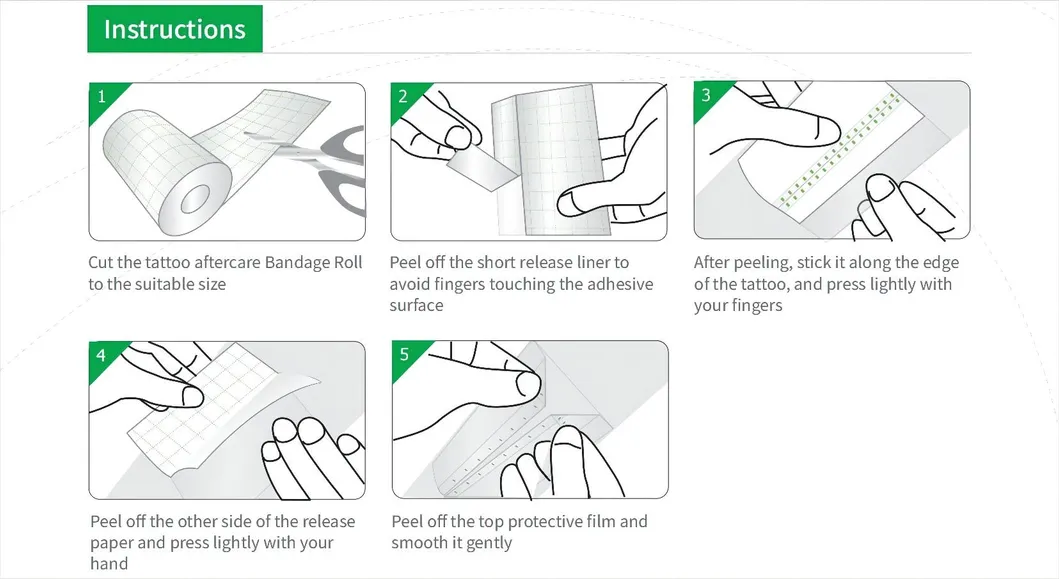 Instructions

1

Cut the tattoo aftercare Bandage Roll to the suitable size

2

Peel off the short release liner to avoid fingers touching the adhesive surface

3

After peeling, stick it along the edge of the tattoo, and press lightly with your fingers

4

Peel off the other side of the release paper and press lightly with your hand

5

Peel off the top protective film and smooth it gently