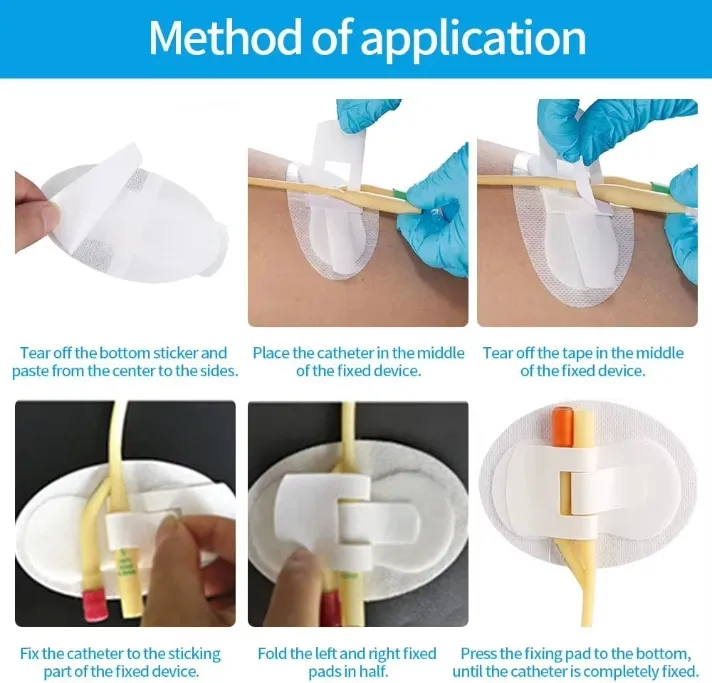 Method of application

Tear off the bottom sticker and paste from the center to the sides.

Place the catheter in the middle of the fixed device.

Tear off the tape in the middle of the fixed device.

Fix the catheter to the sticking part of the fixed device.

Fold the left and right fixed pads in half.

Press the fixing pad to the bottom, until the catheter is completely fixed.