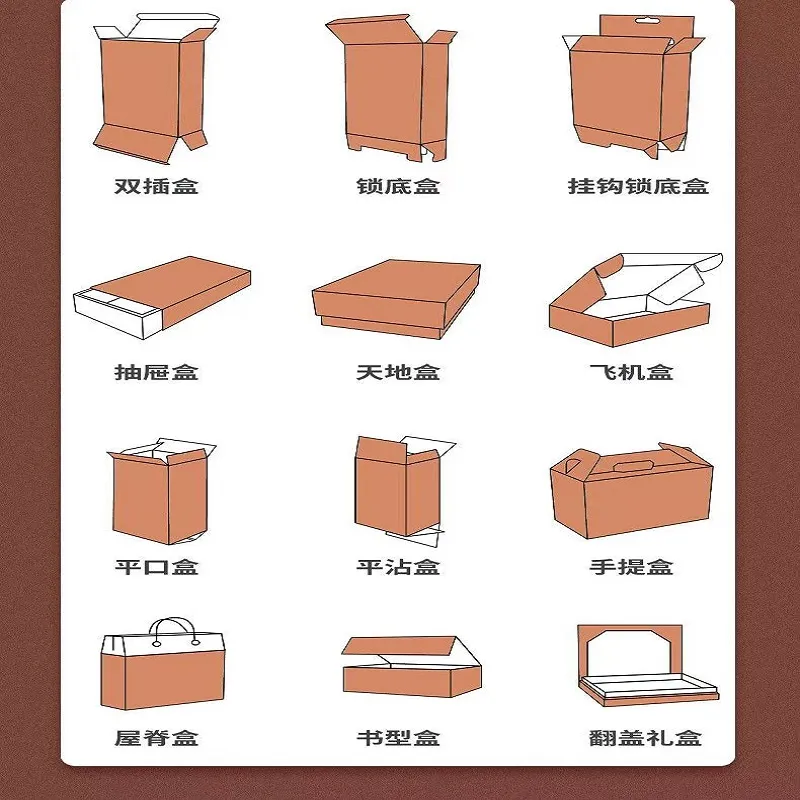 双插盒

锁底盒

挂钩锁底盒

抽屉盒

天地盒

飞机盒

平口盒

平沾盒

手提盒

屋脊盒

书型盒

翻盖礼盒