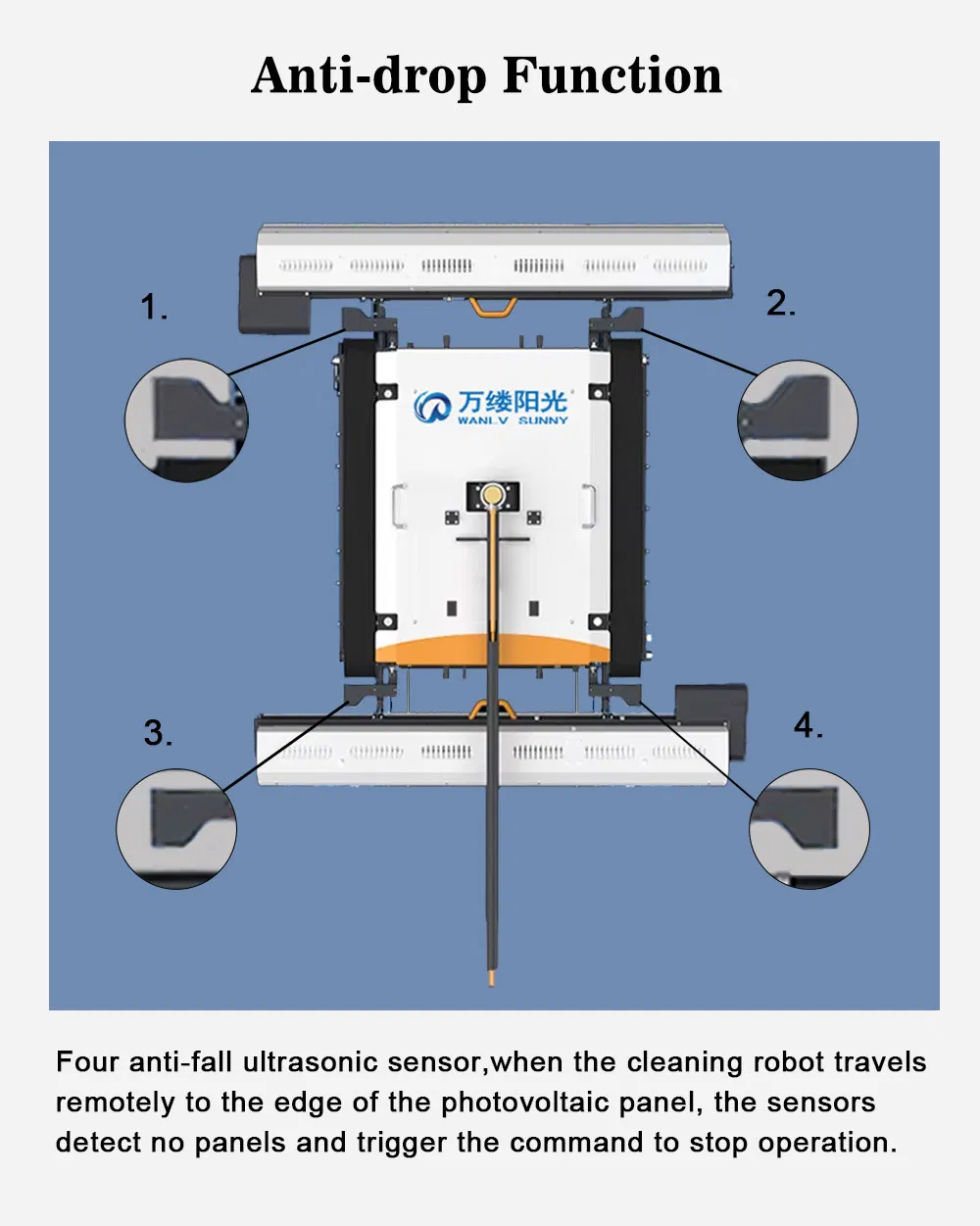 Anti-drop Function

1.

2.

万缕阳光
WANLV SUNNY

3.

4.

Four anti-fall ultrasonic sensor,when the cleaning robot travels remotely to the edge of the photovoltaic panel, the sensors detect no panels and trigger the command to stop operation.