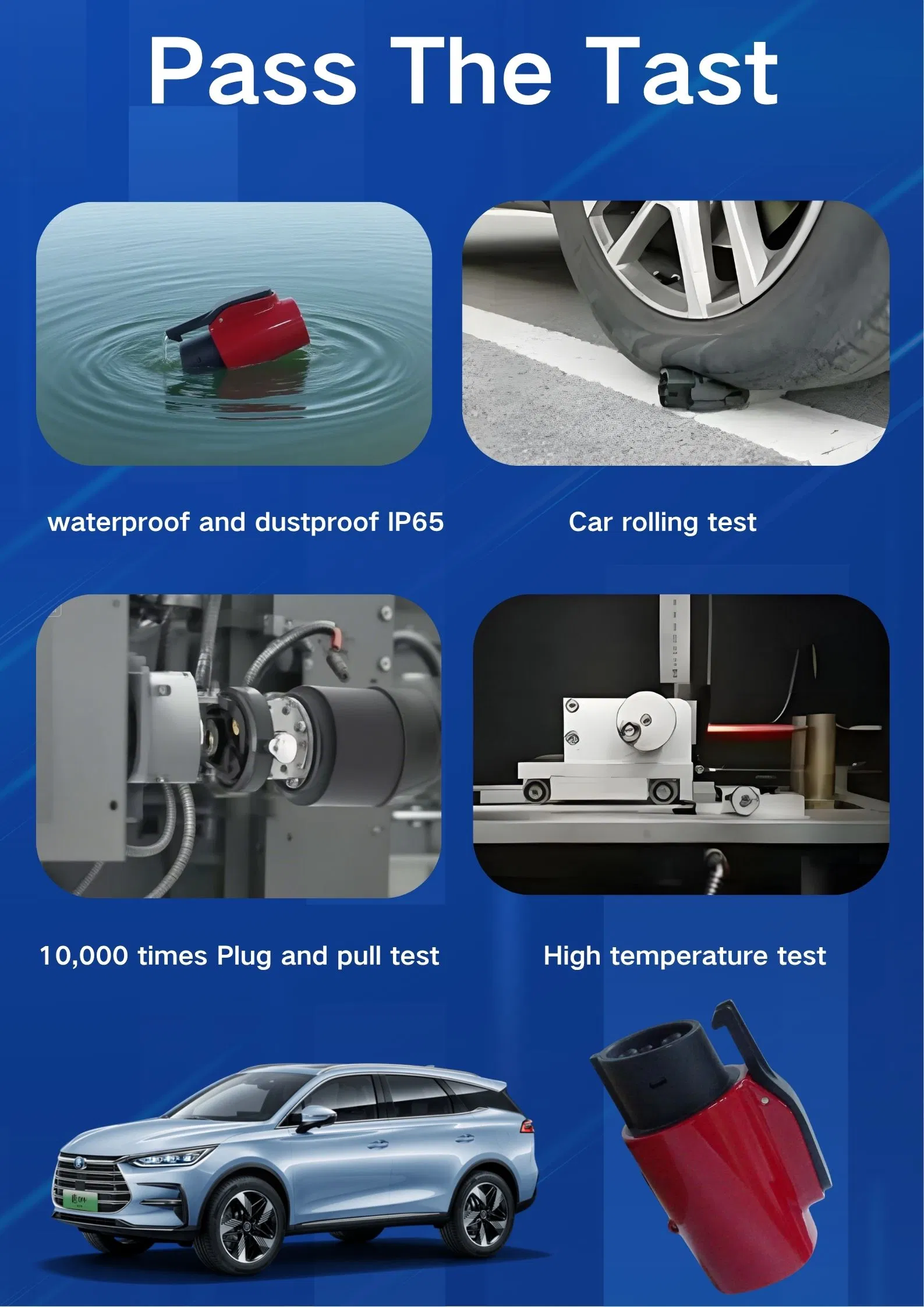 Pass The Tast

waterproof and dustproof IP65

Car rolling test

10,000 times Plug and pull test

High temperature test