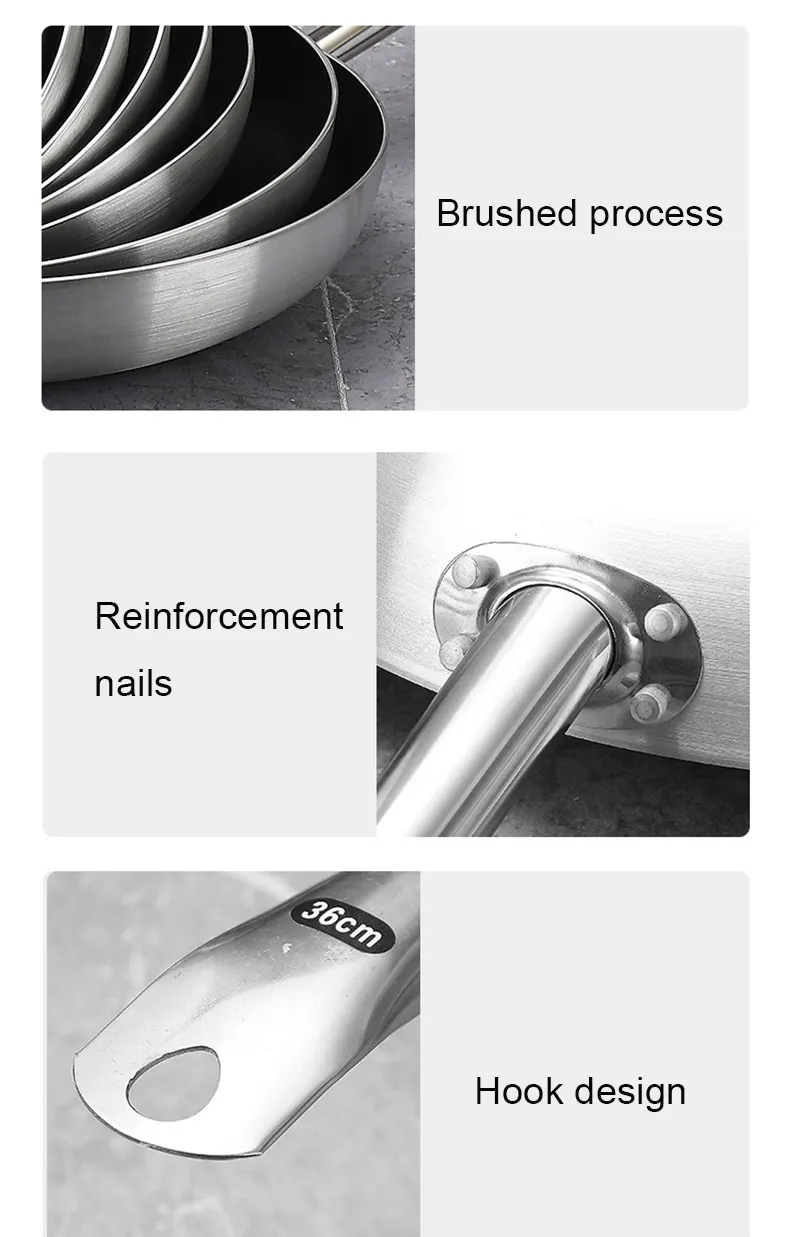 Brushed process

Reinforcement nails

36cm

Hook design