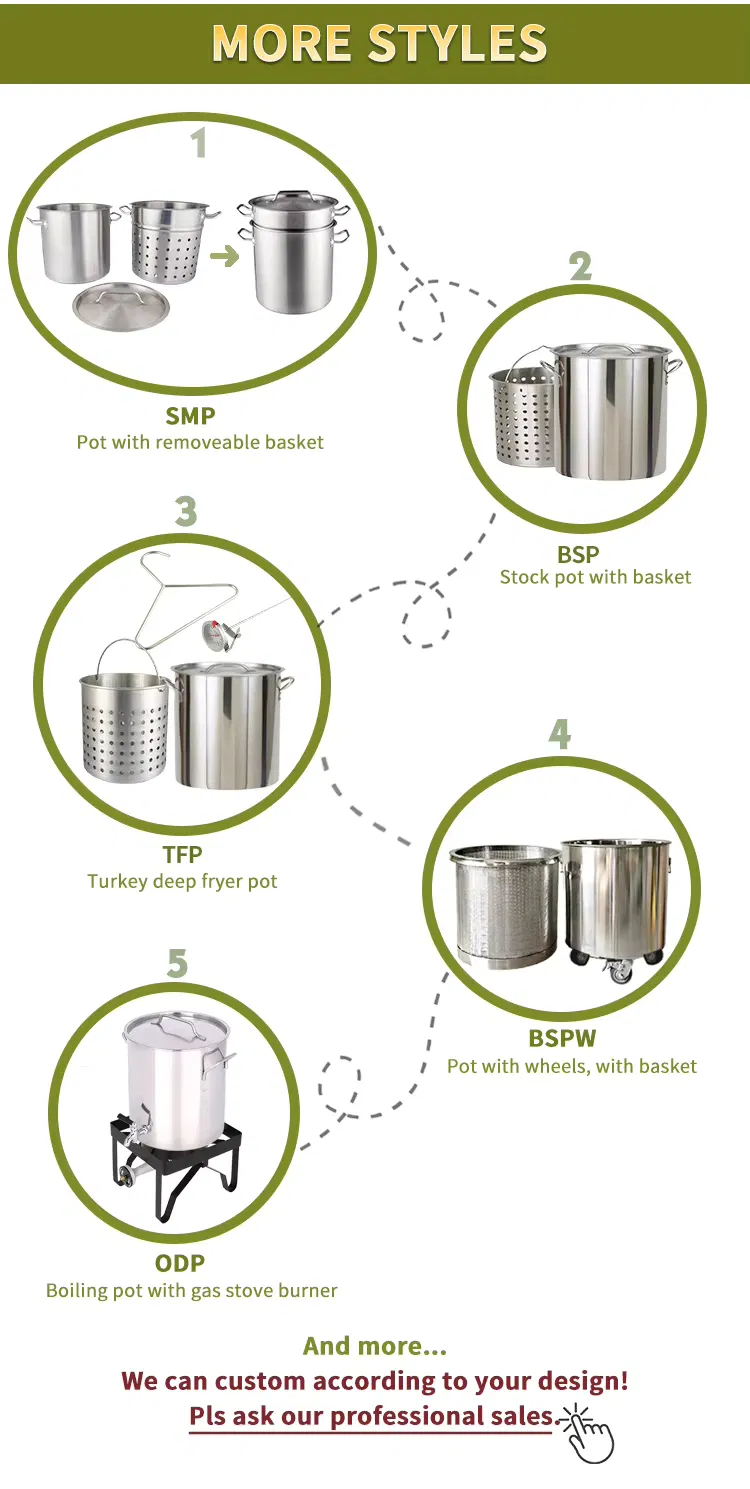 MORE STYLES

1

SMP
Pot with removeable basket

2

BSP
Stock pot with basket

3

TFP
Turkey deep fryer pot

4

BSPW
Pot with wheels, with basket

5

ODP
Boiling pot with gas stove burner

And more...
We can custom according to your design!
Pls ask our professional sales.