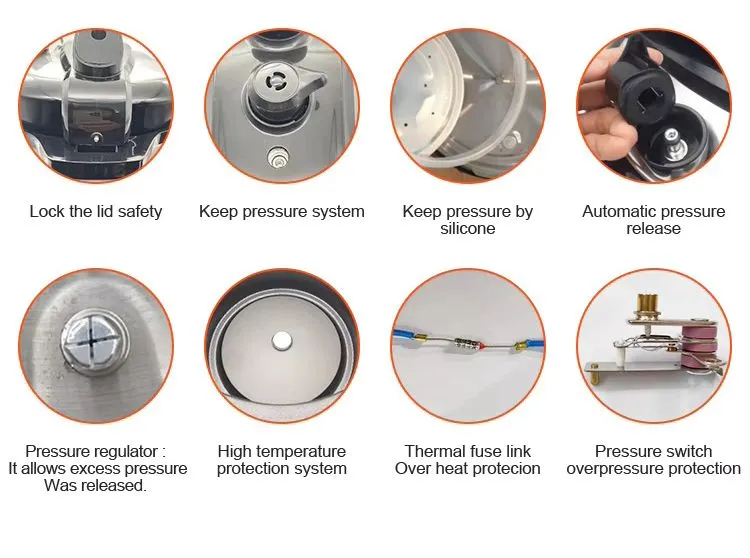 Lock the lid safety

Keep pressure system

Keep pressure by silicone

Automatic pressure release

Pressure regulator : It allows excess pressure Was released.

High temperature protection system

Thermal fuse link Over heat protecion

Pressure switch overpressure protection