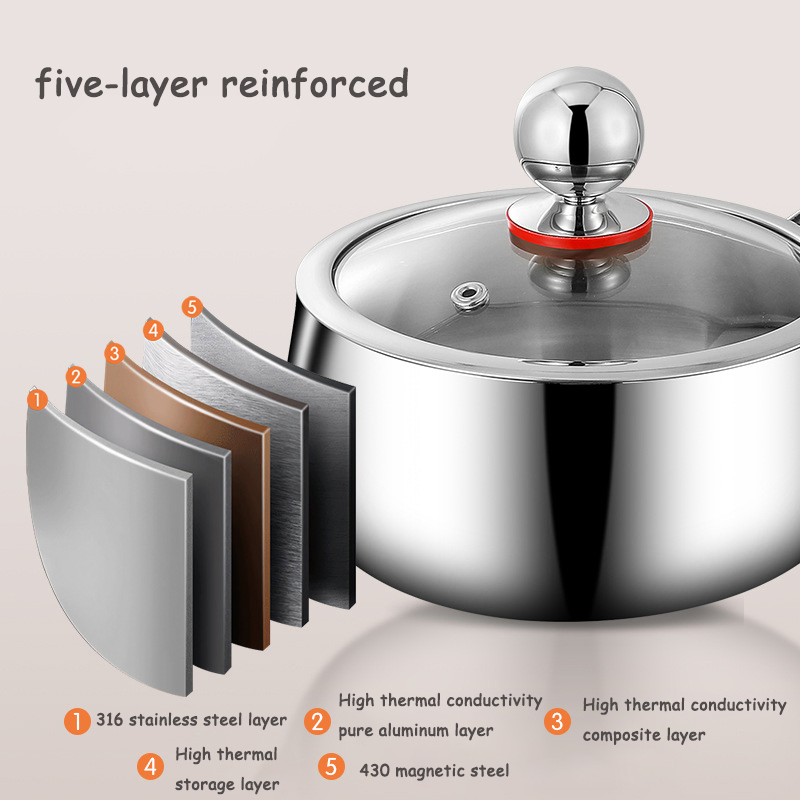 five-layer reinforced

5
4
3
2
1

1 316 stainless steel layer
2 High thermal conductivity pure aluminum layer
3 High thermal conductivity composite layer
4 High thermal storage layer
5 430 magnetic steel