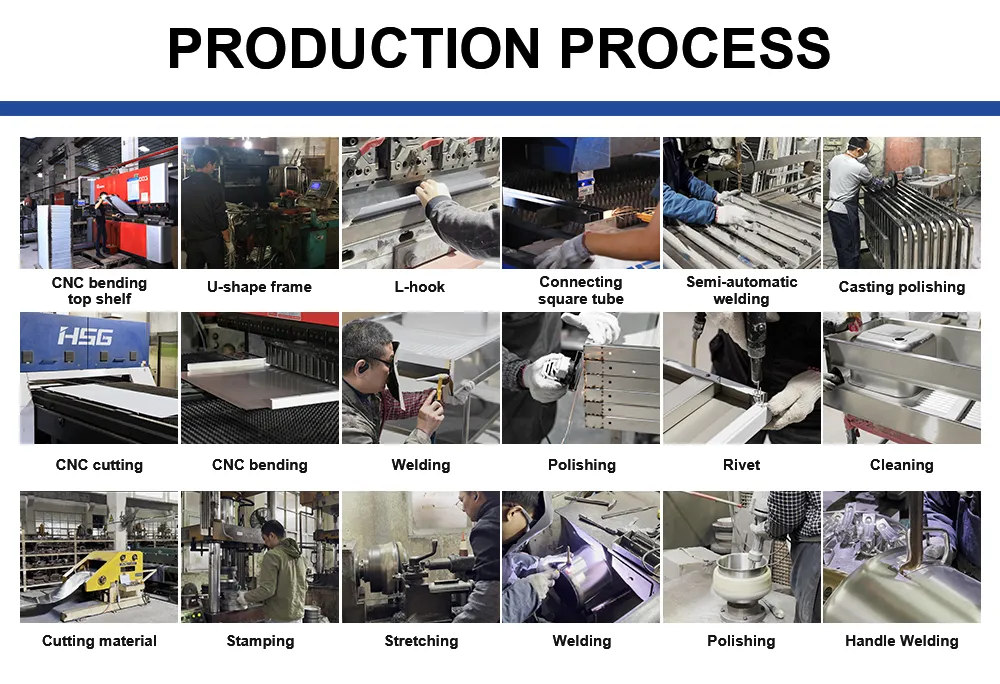 PRODUCTION PROCESS

CNC bending top shelf

U-shape frame

L-hook

Connecting square tube

Semi-automatic welding

Casting polishing

HSG

CNC cutting

CNC bending

Welding

Polishing

Rivet

Cleaning

Cutting material

Stamping

Stretching

Welding

Polishing

Handle Welding