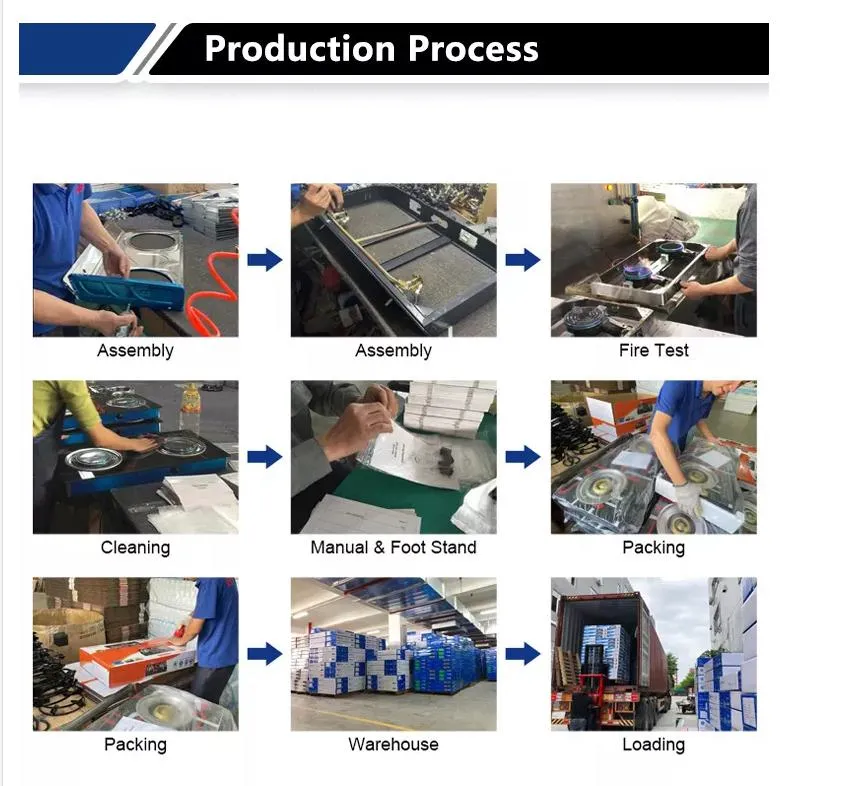 Production Process

Assembly

Assembly

Fire Test

Cleaning

Manual & Foot Stand

Packing

Packing

Warehouse

Loading