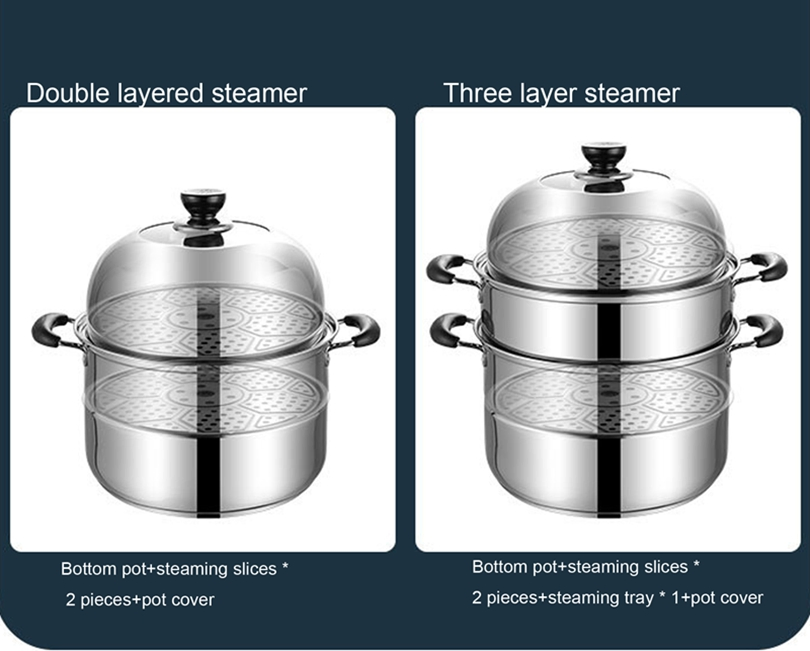 Double layered steamer

Bottom pot+steaming slices * 2 pieces+pot cover

Three layer steamer

Bottom pot+steaming slices * 2 pieces+steaming tray * 1+pot cover