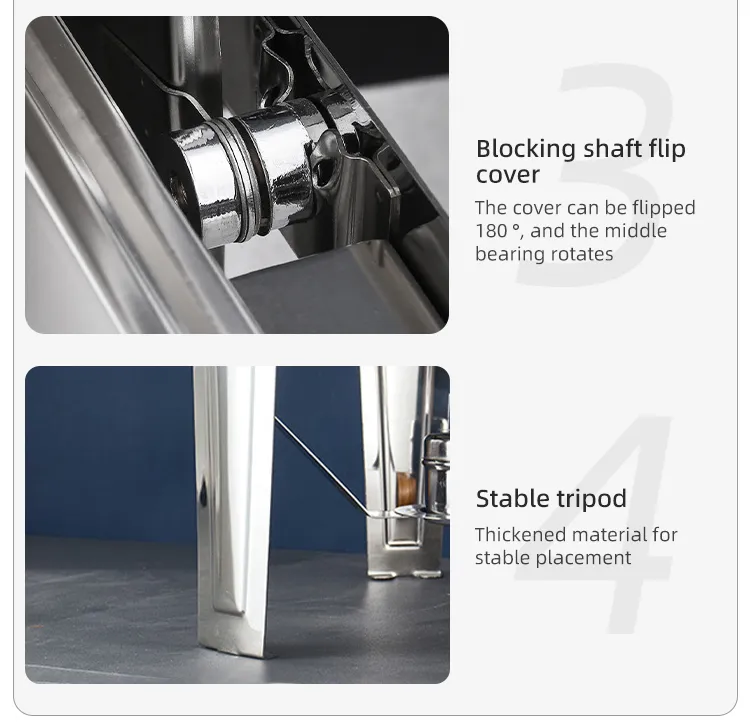 3

Blocking shaft flip cover

The cover can be flipped 180 °, and the middle bearing rotates

4

Stable tripod

Thickened material for stable placement