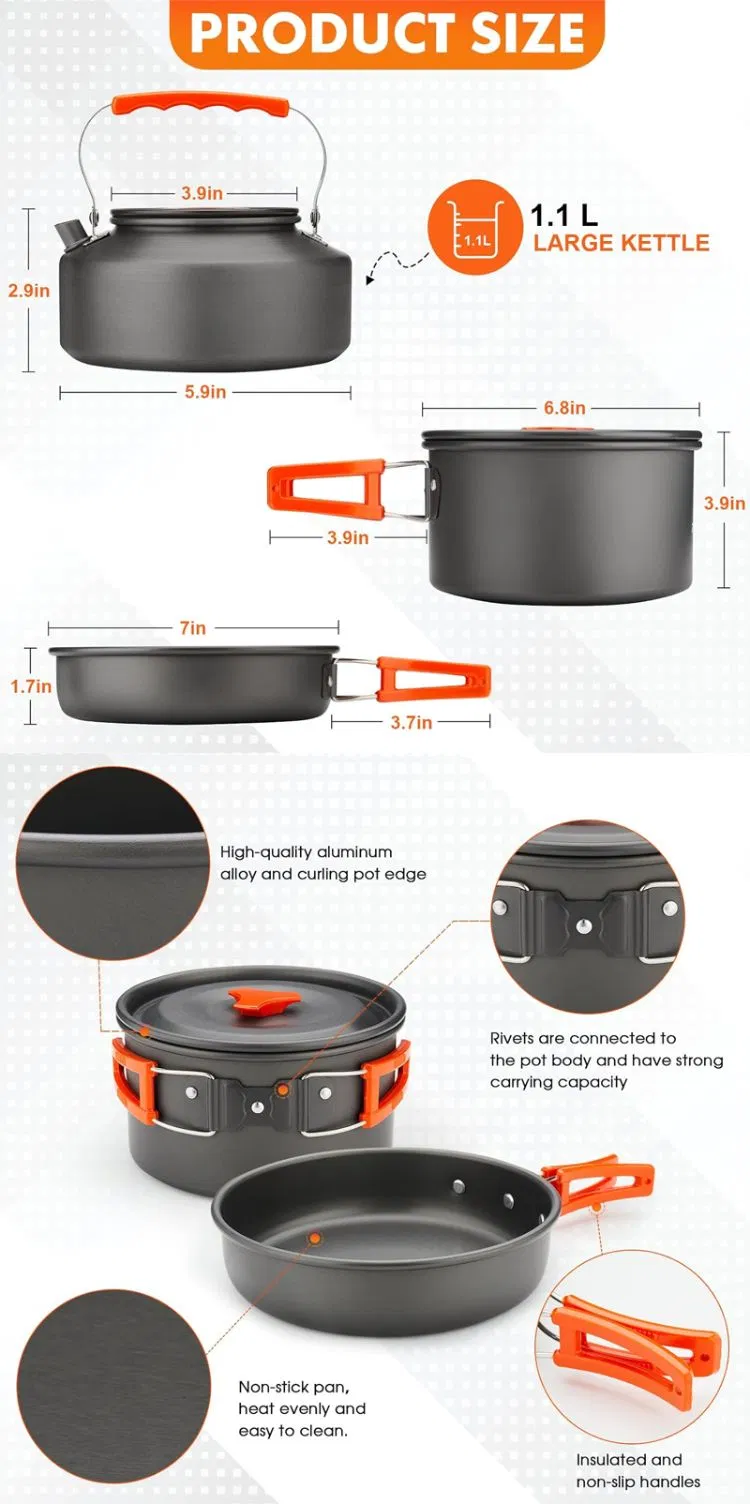 PRODUCT SIZE

3.9in

2.9in

5.9in

1.1L

1.1 L
LARGE KETTLE

6.8in

3.9in

3.9in

7in

1.7in

3.7in

High-quality aluminum alloy and curling pot edge

Rivets are connected to the pot body and have strong carrying capacity

Non-stick pan, heat evenly and easy to clean.

Insulated and non-slip handles