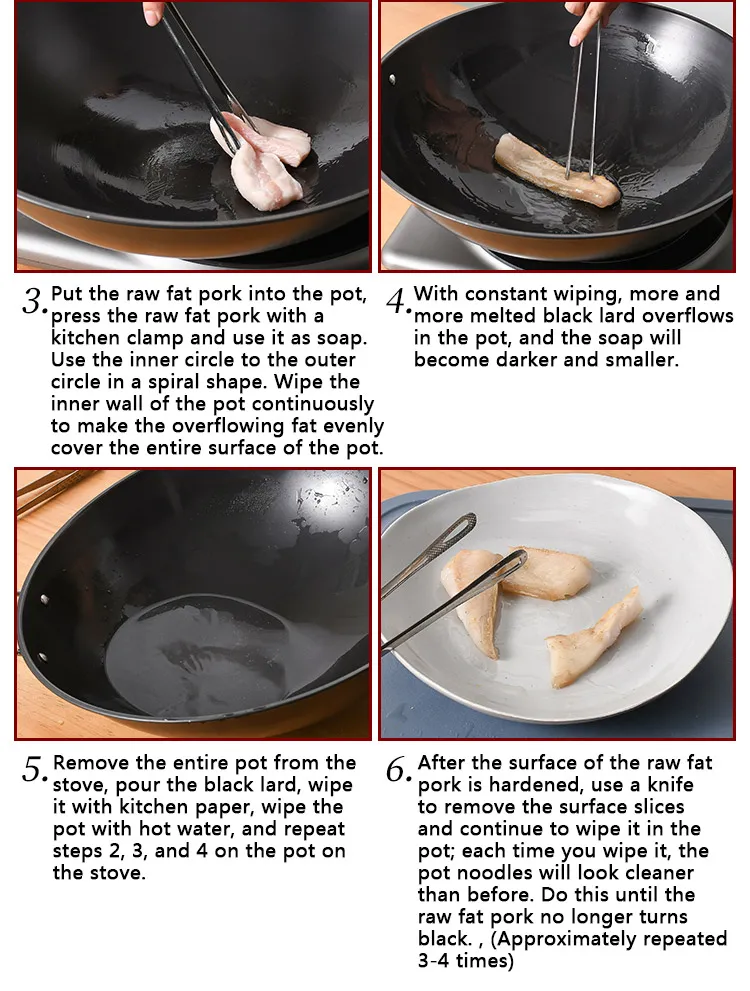 3. Put the raw fat pork into the pot, press the raw fat pork with a kitchen clamp and use it as soap. Use the inner circle to the outer circle in a spiral shape. Wipe the inner wall of the pot continuously to make the overflowing fat evenly cover the entire surface of the pot.

4. With constant wiping, more and more melted black lard overflows in the pot, and the soap will become darker and smaller.

5. Remove the entire pot from the stove, pour the black lard, wipe it with kitchen paper, wipe the pot with hot water, and repeat steps 2, 3, and 4 on the pot on the stove.

6. After the surface of the raw fat pork is hardened, use a knife to remove the surface slices and continue to wipe it in the pot; each time you wipe it, the pot noodles will look cleaner than before. Do this until the raw fat pork no longer turns black. , (Approximately repeated 3-4 times)